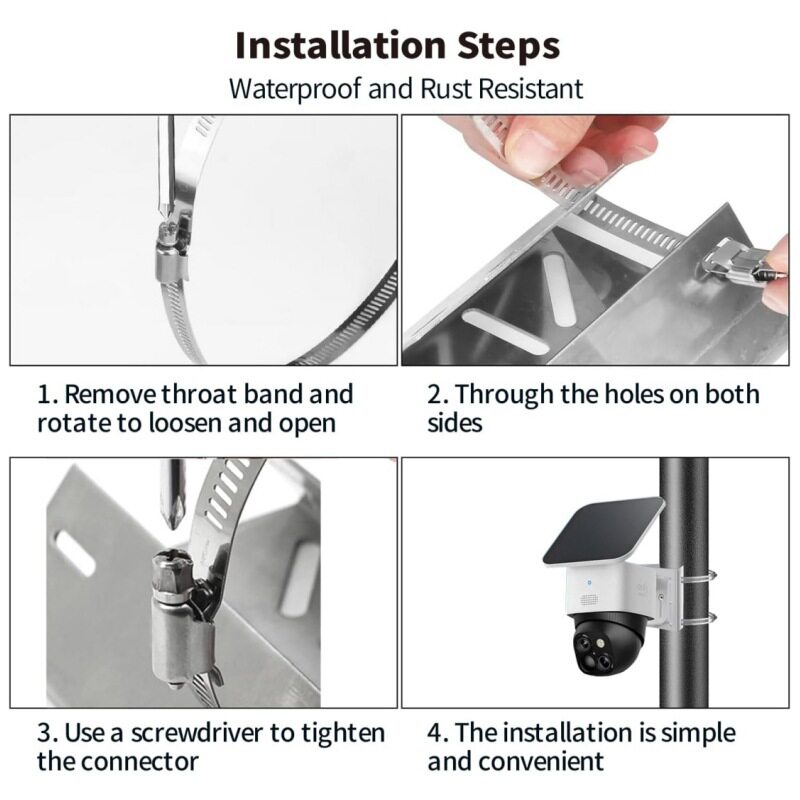 Installation Steps

Waterproof and Rust Resistant

1. Remove throat band and rotate to loosen and open

2. Through the holes on both sides

3. Use a screwdriver to tighten the connector

4. The installation is simple and convenient