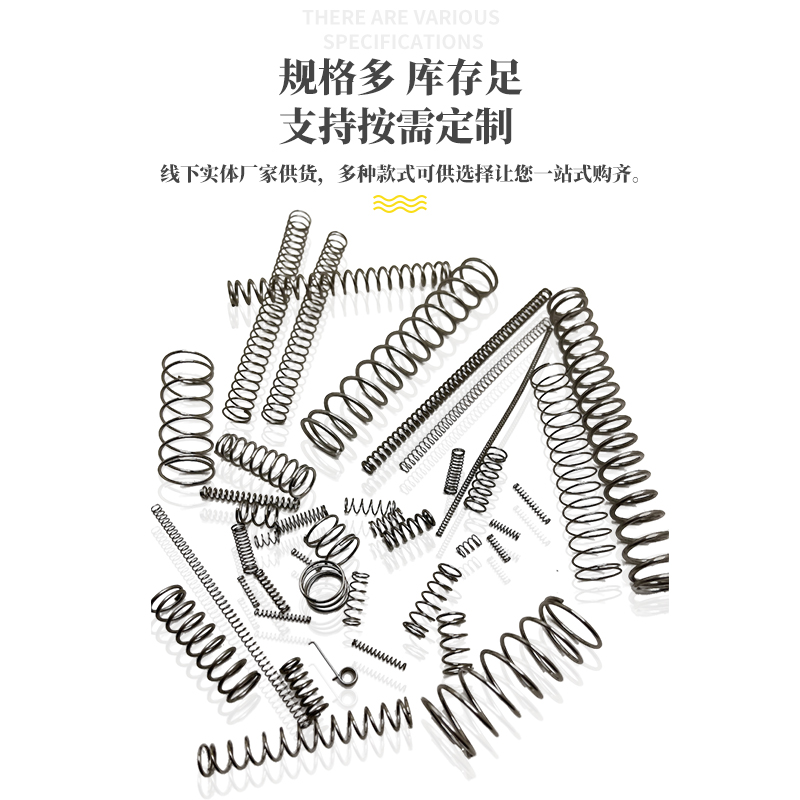 THERE ARE VARIOUS SPECIFICATIONS

规格多 库存足
支持按需定制

线下实体厂家供货，多种款式可供选择让您一站式购齐。