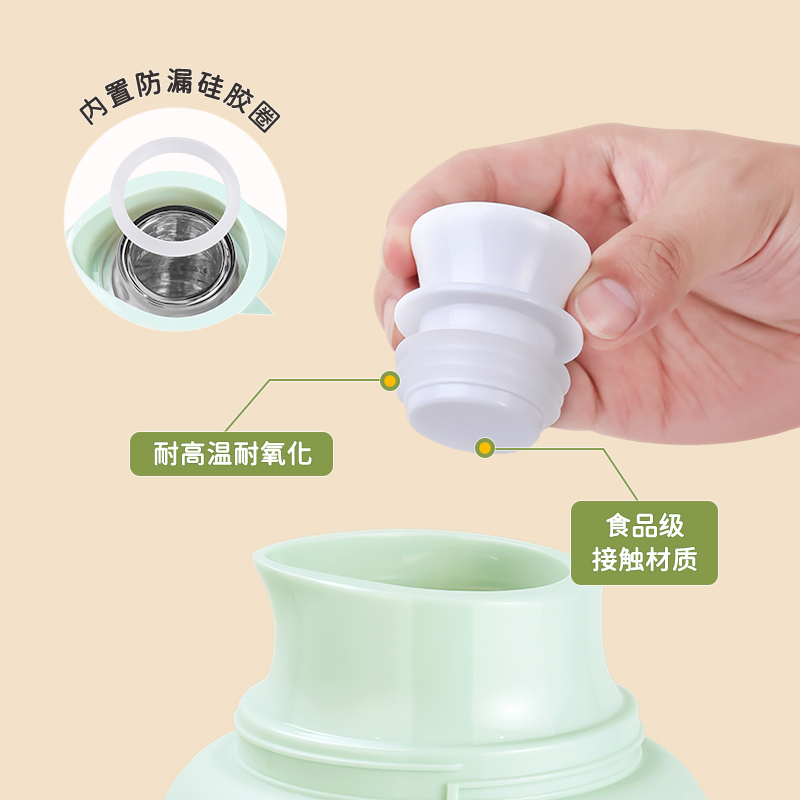 内置防漏硅胶圈

耐高温耐氧化

食品级
接触材质