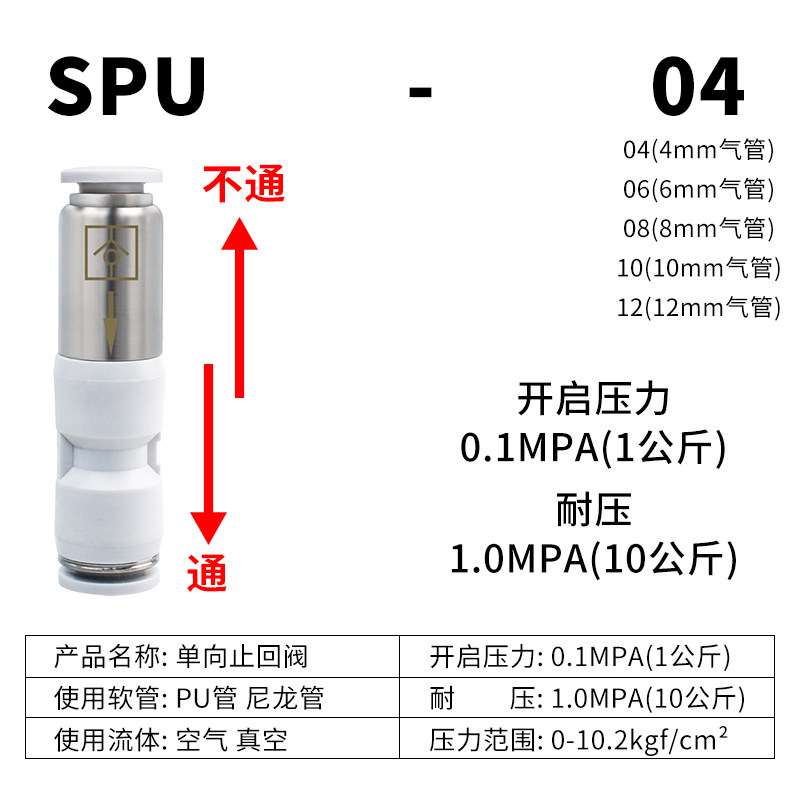 SPU - 04

04(4mm气管)
06(6mm气管)
08(8mm气管)
10(10mm气管)
12(12mm气管)

不通

通

开启压力
0.1MPA(1公斤)

耐压
1.0MPA(10公斤)

| 产品名称: 单向止回阀 | 开启压力: 0.1MPA(1公斤) |
|---|---|
| 使用软管: PU管 尼龙管 | 耐 压: 1.0MPA(10公斤) |
| 使用流体: 空气 真空 | 压力范围: 0-10.2kgf/cm$^2$ |