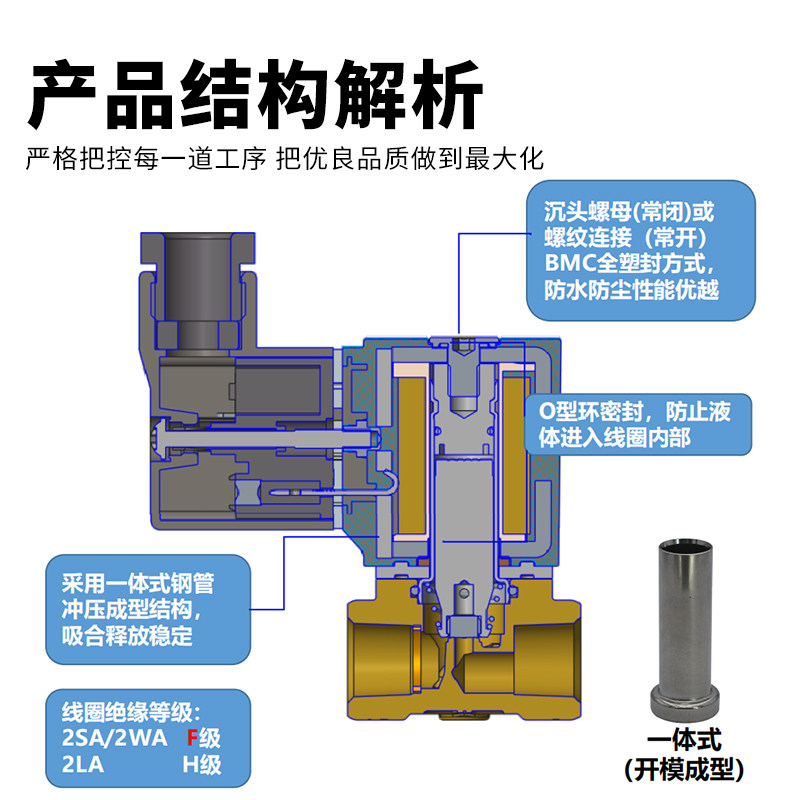 产品结构解析

严格把控每一道工序 把优良品质做到最大化

沉头螺母(常闭)或螺纹连接（常开）BMC全塑封方式，防水防尘性能优越

O型环密封，防止液体进入线圈内部

采用一体式钢管冲压成型结构，吸合释放稳定

线圈绝缘等级：
2SA/2WA F级
2LA H级

一体式
(开模成型)