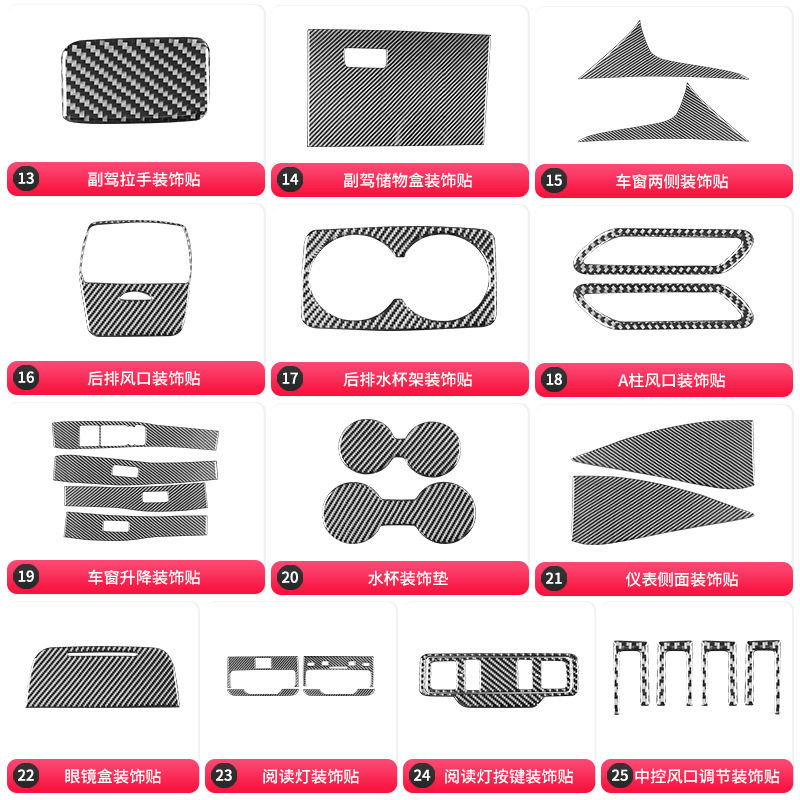 13 副驾拉手装饰贴

14 副驾储物盒装饰贴

15 车窗两侧装饰贴

16 后排风口装饰贴

17 后排水杯架装饰贴

18 A柱风口装饰贴

19 车窗升降装饰贴

20 水杯装饰垫

21 仪表侧面装饰贴

22 眼镜盒装饰贴

23 阅读灯装饰贴

24 阅读灯按键装饰贴

25 中控风口调节装饰贴