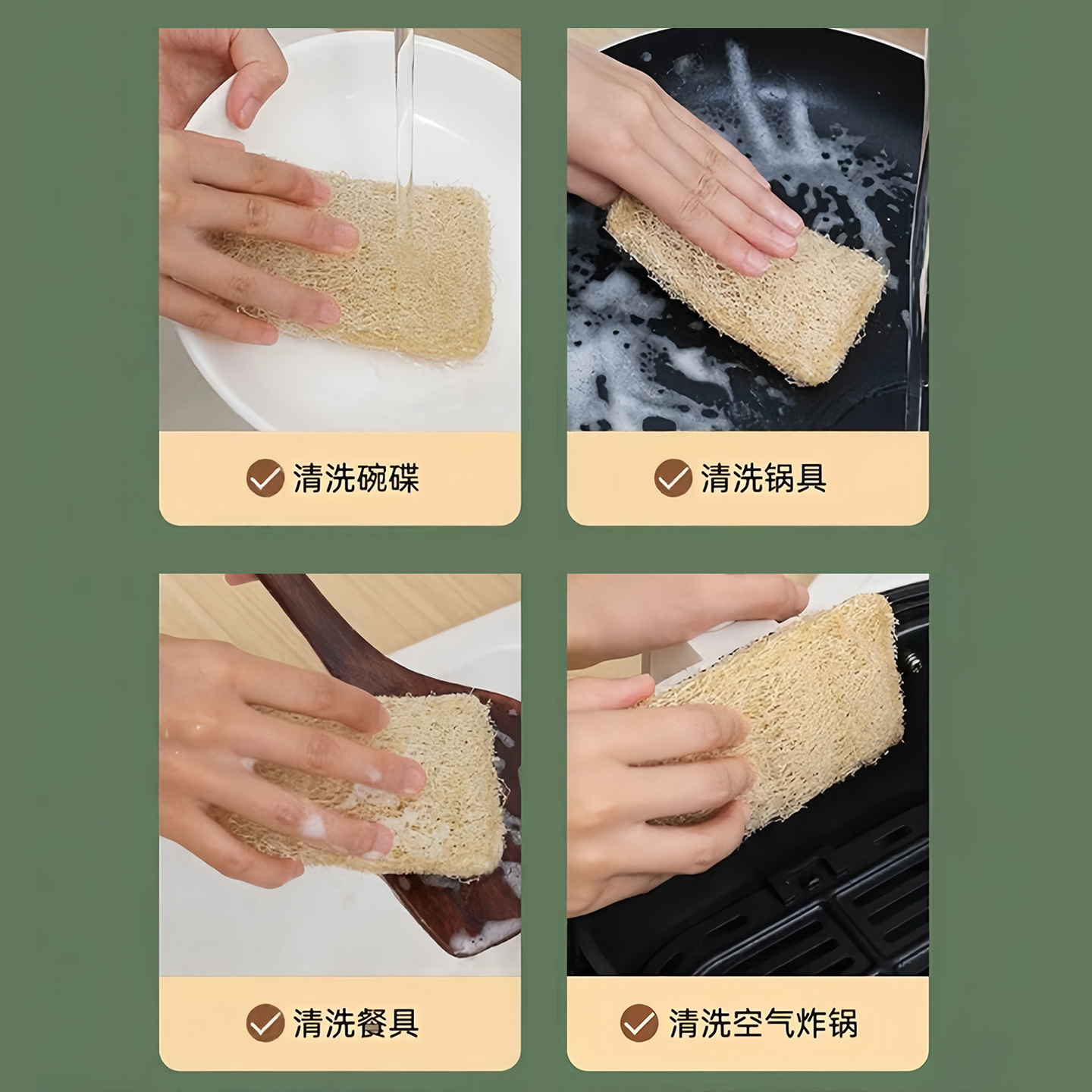 清洗碗碟

清洗锅具

清洗餐具

清洗空气炸锅