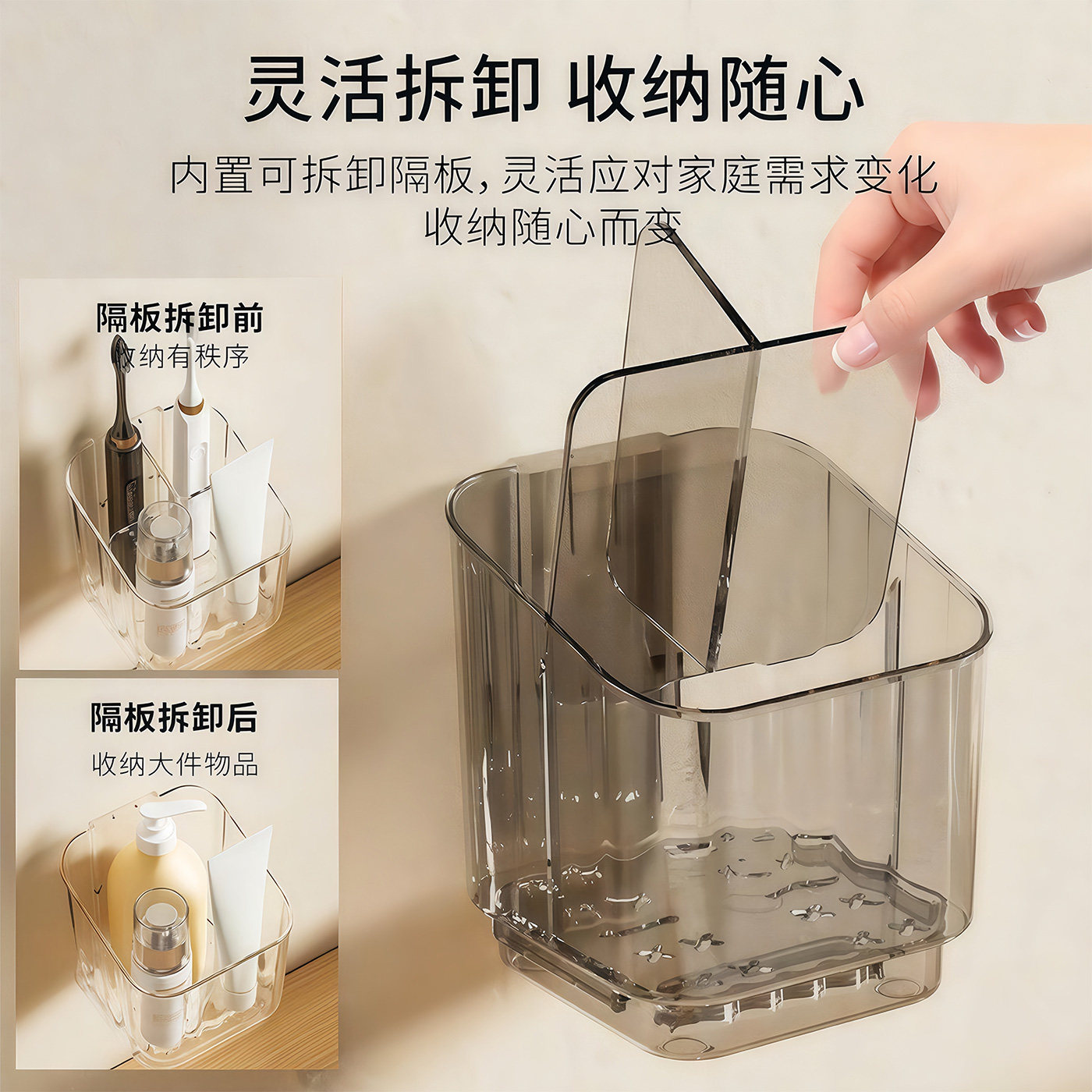 灵活拆卸 收纳随心

内置可拆卸隔板，灵活应对家庭需求变化
收纳随心而变

隔板拆卸前
收纳有秩序

隔板拆卸后
收纳大件物品