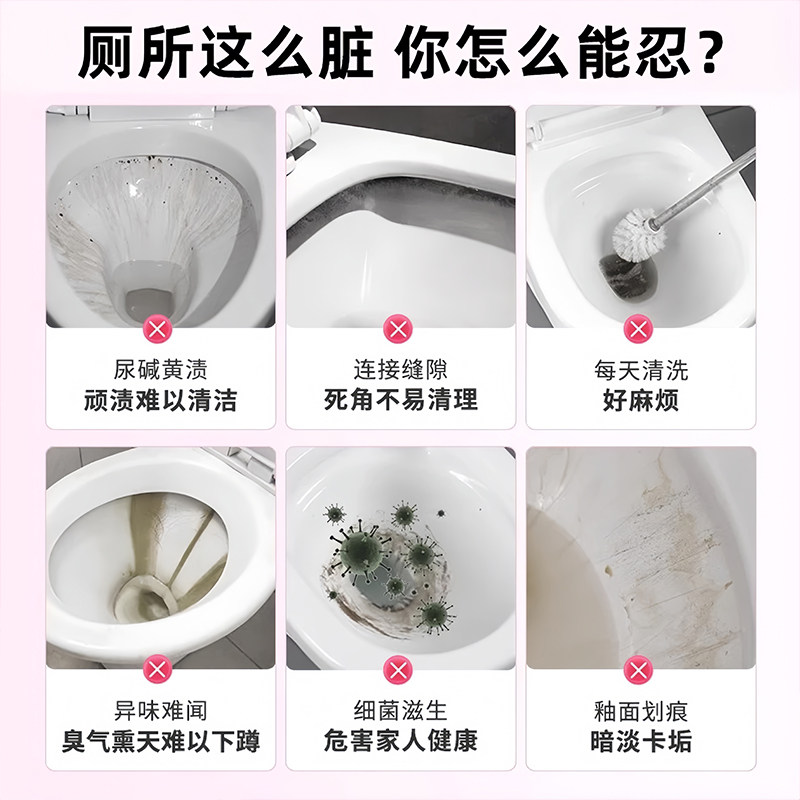 厕所这么脏 你怎么能忍？

尿碱黄渍
顽渍难以清洁

连接缝隙
死角不易清理

每天清洗
好麻烦

异味难闻
臭气熏天难以下蹲

细菌滋生
危害家人健康

釉面划痕
暗淡卡垢