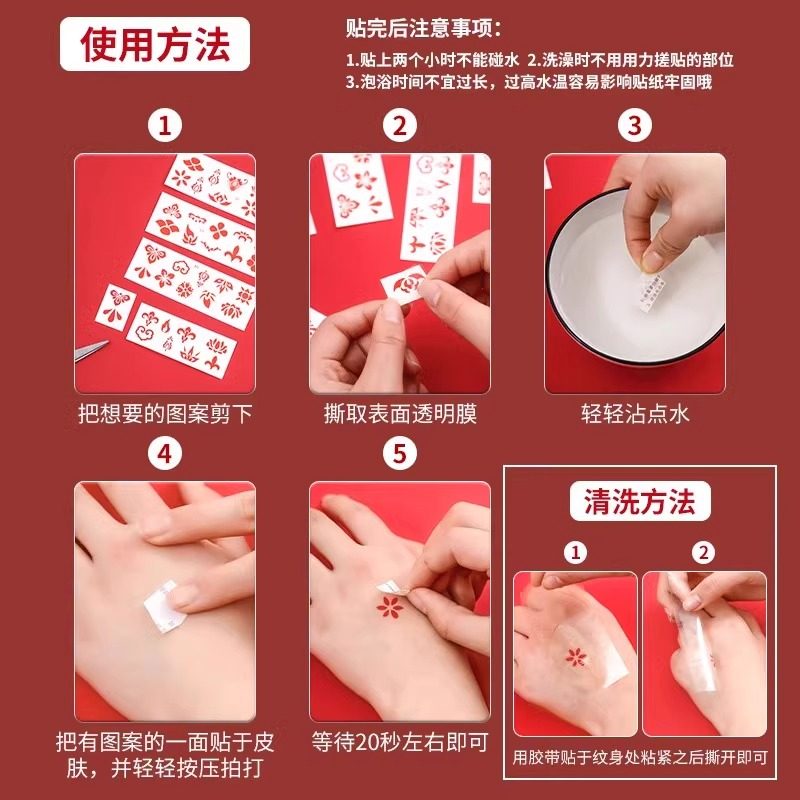 使用方法

贴完后注意事项：
1.贴上两个小时不能碰水 2.洗澡时不用用力搓贴的部位
3.泡浴时间不宜过长，过高水温容易影响贴纸牢固哦

1
把想要的图案剪下

2
撕取表面透明膜

3
轻轻沾点水

4
把有图案的一面贴于皮肤，并轻轻按压拍打

5
等待20秒左右即可

清洗方法

1

2

用胶带贴于纹身处粘紧之后撕开即可