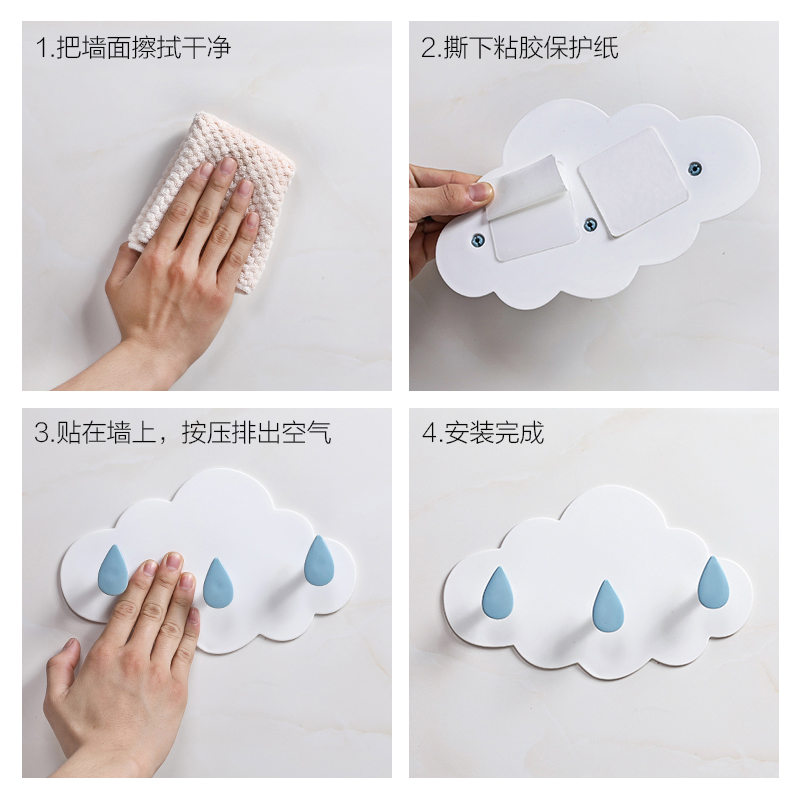 1.把墙面擦拭干净

2.撕下粘胶保护纸

3.贴在墙上，按压排出空气

4.安装完成