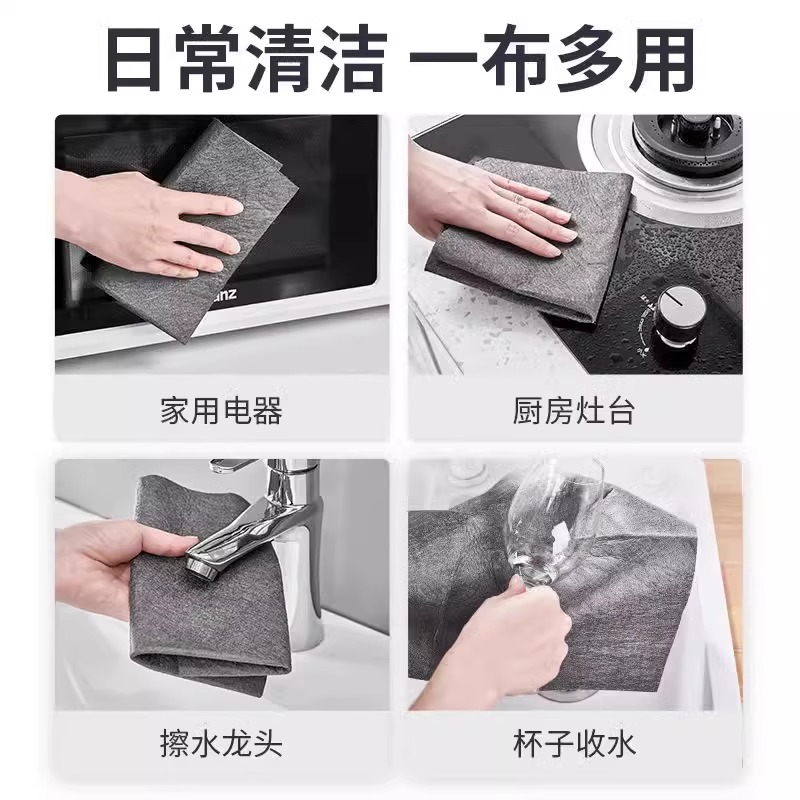 日常清洁 一布多用

anz

家用电器

厨房灶台

擦水龙头

杯子收水