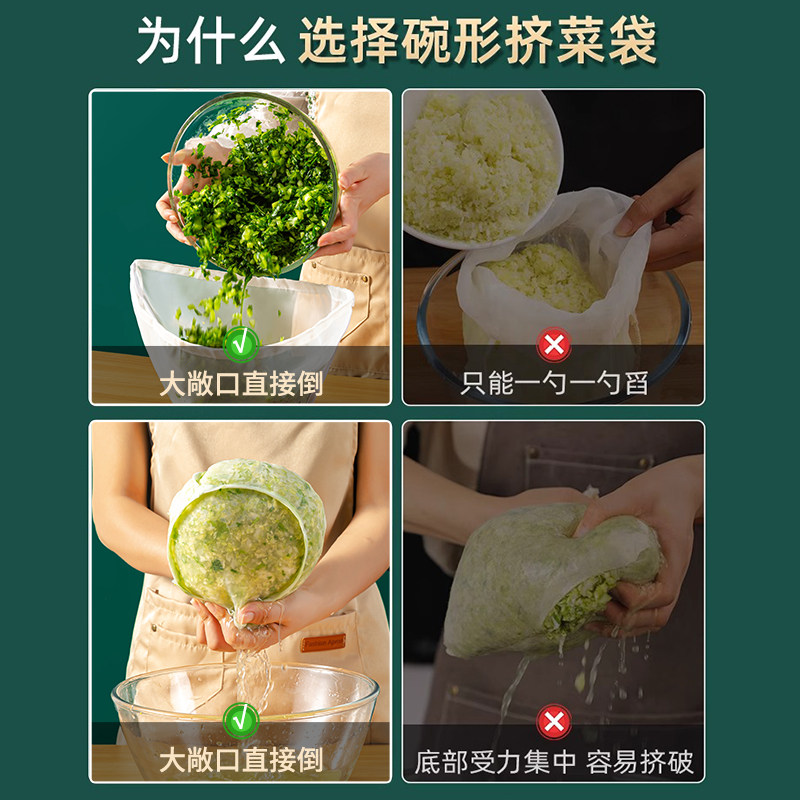 为什么 选择碗形挤菜袋

大敞口直接倒

只能一勺一勺舀

大敞口直接倒

底部受力集中 容易挤破