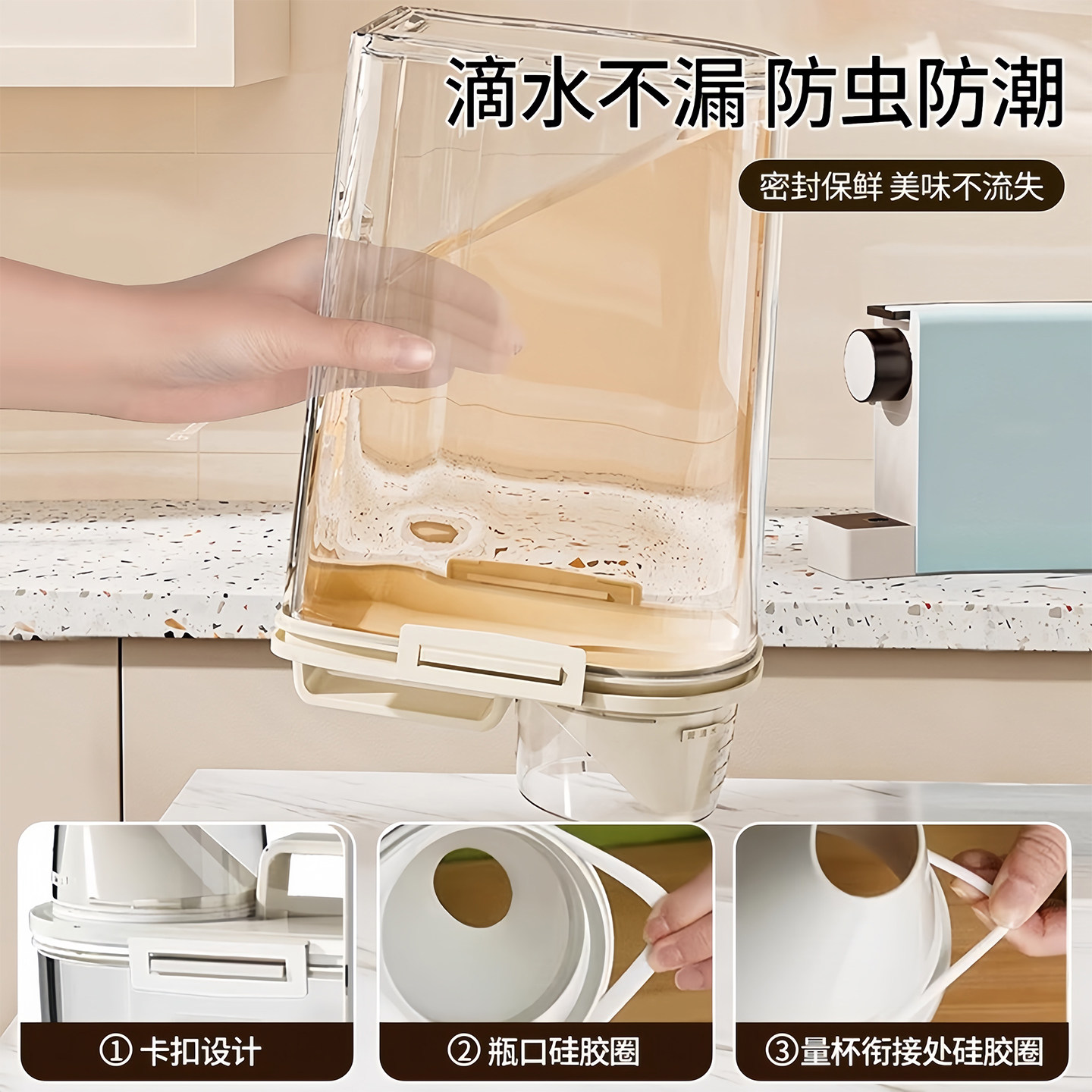 滴水不漏 防虫防潮

密封保鲜 美味不流失

① 卡扣设计

② 瓶口硅胶圈

③量杯衔接处硅胶圈