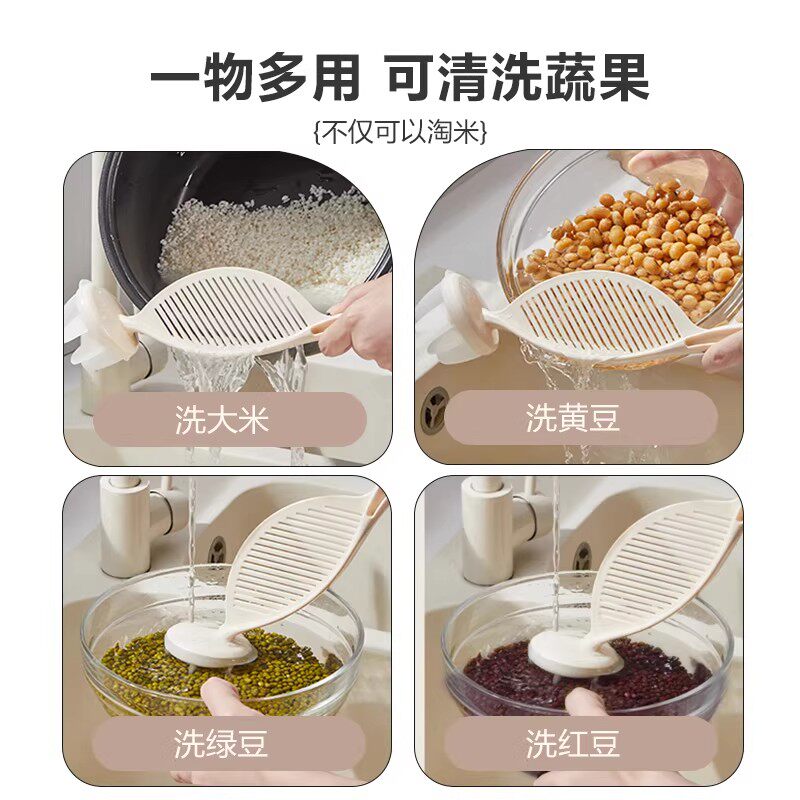 一物多用 可清洗蔬果
{不仅可以淘米}

洗大米

洗黄豆

洗绿豆

洗红豆