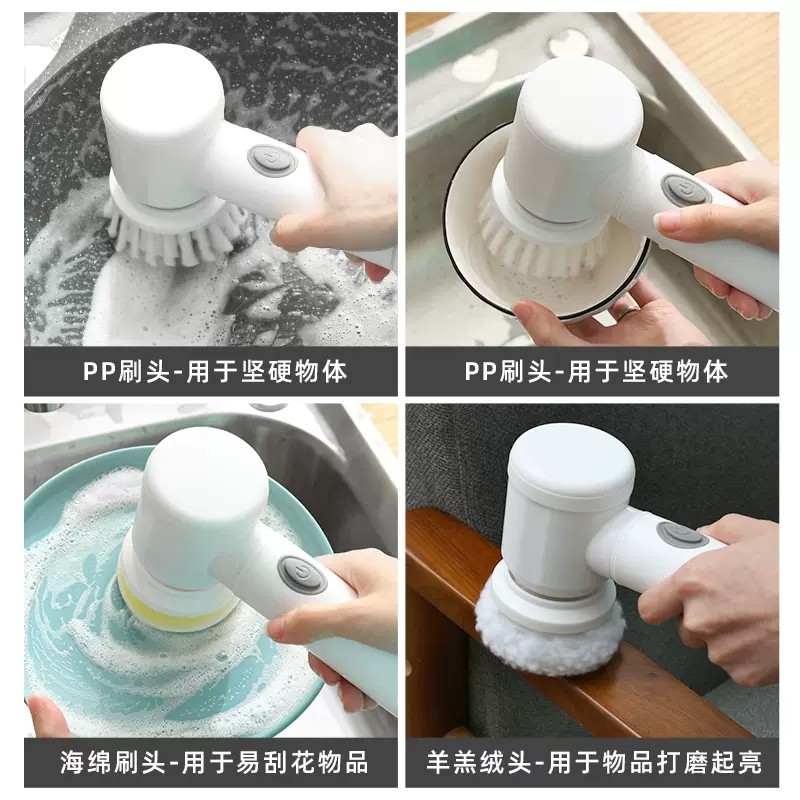 PP刷头-用于坚硬物体

PP刷头-用于坚硬物体

海绵刷头-用于易刮花物品

羊羔绒头-用于物品打磨起亮