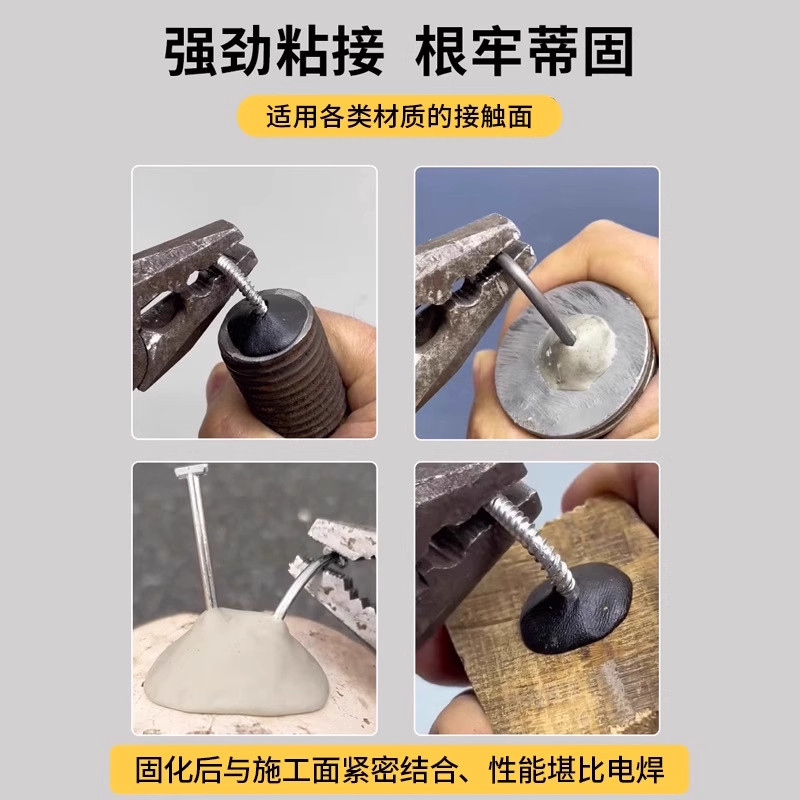 强劲粘接 根牢蒂固

适用各类材质的接触面

固化后与施工面紧密结合、性能堪比电焊