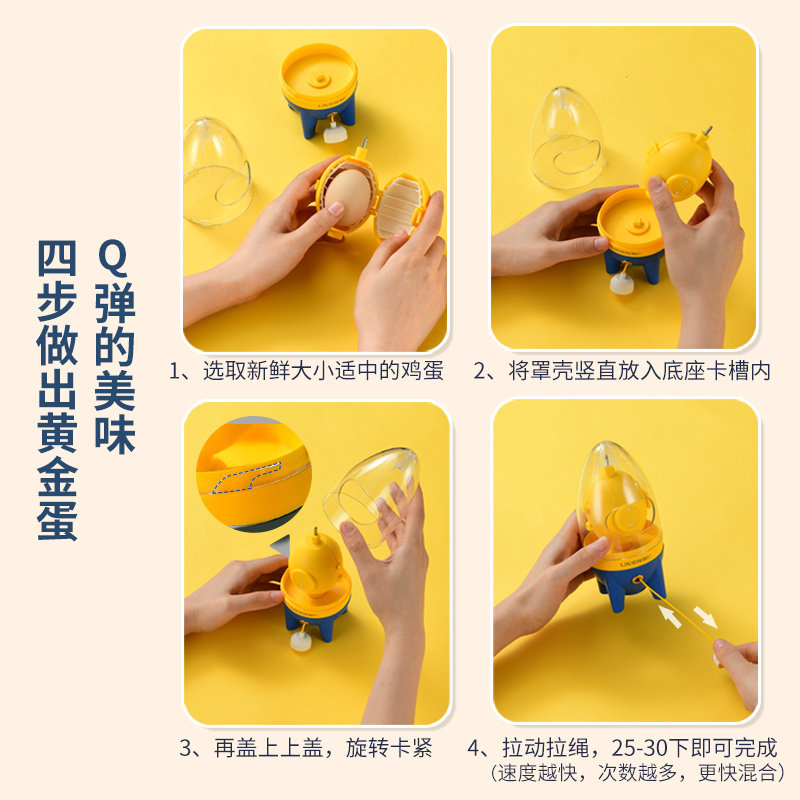 Q弹的美味

四步做出黄金蛋

1、选取新鲜大小适中的鸡蛋

2、将罩壳竖直放入底座卡槽内

3、再盖上上盖，旋转卡紧

4、拉动拉绳，25-30下即可完成
（速度越快，次数越多，更快混合）