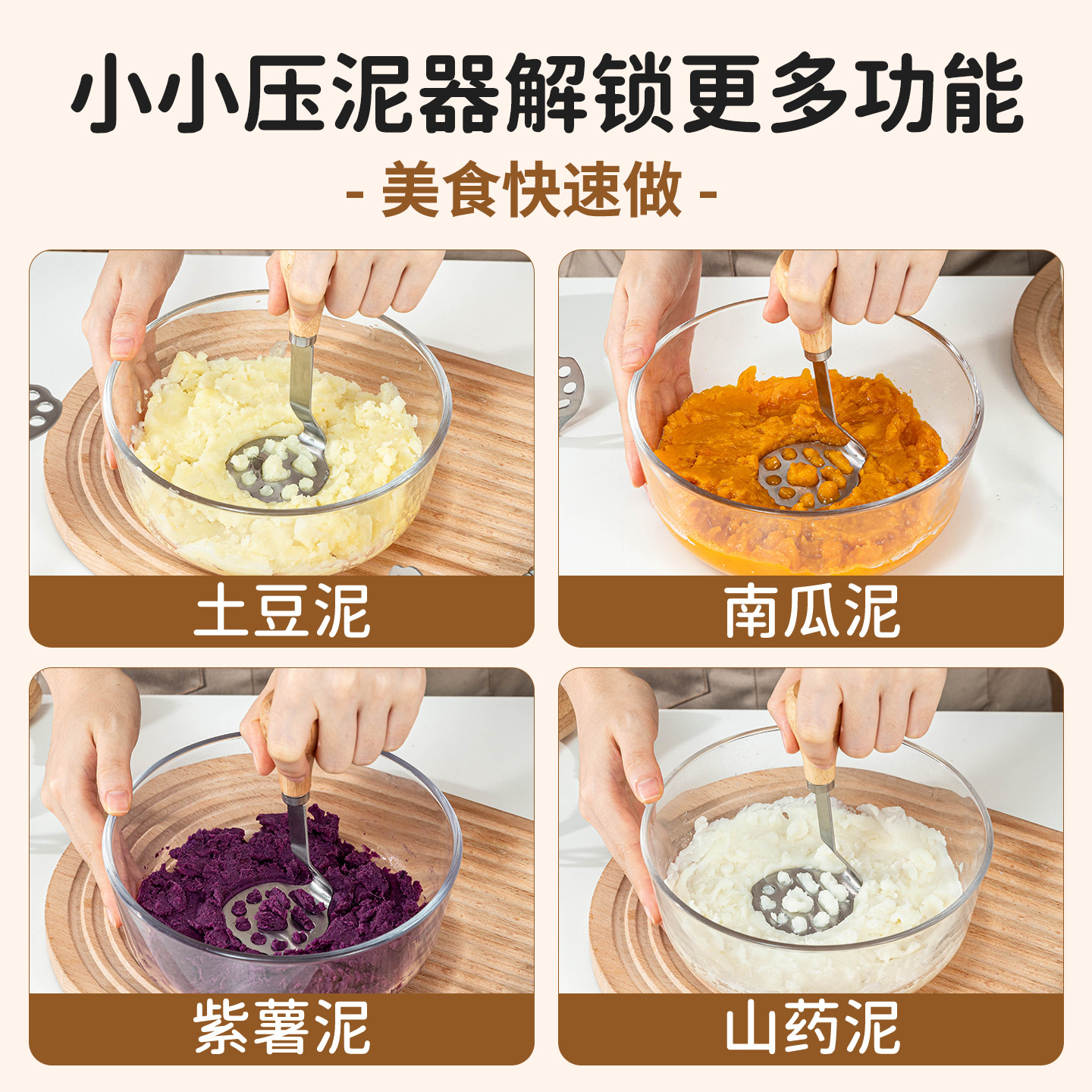 小小压泥器解锁更多功能

- 美食快速做 -

土豆泥

南瓜泥

紫薯泥

山药泥