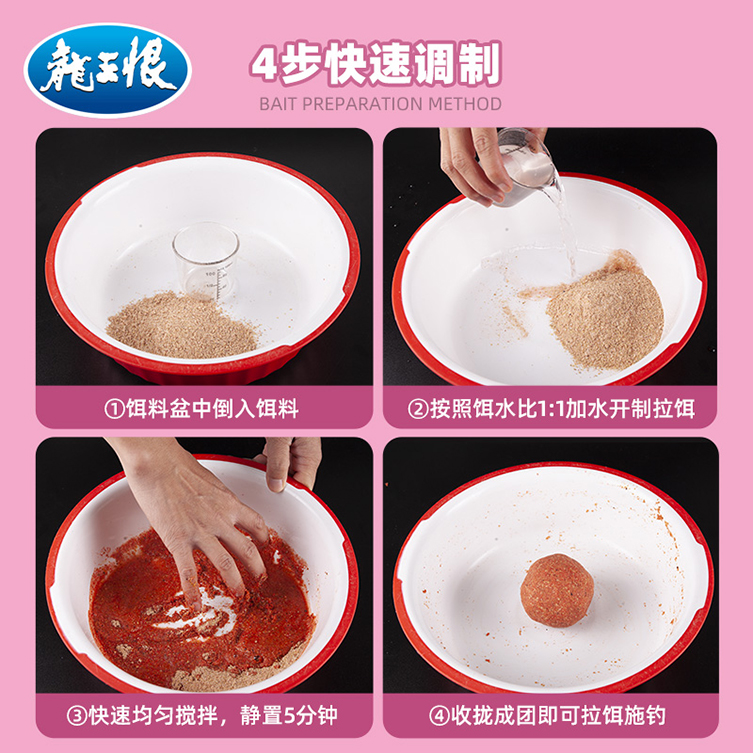 龍王恨

4步快速调制

BAIT PREPARATION METHOD

①饵料盆中倒入饵料

②按照饵水比1:1加水开制拉饵

③快速均匀搅拌，静置5分钟

④收拢成团即可拉饵施钓