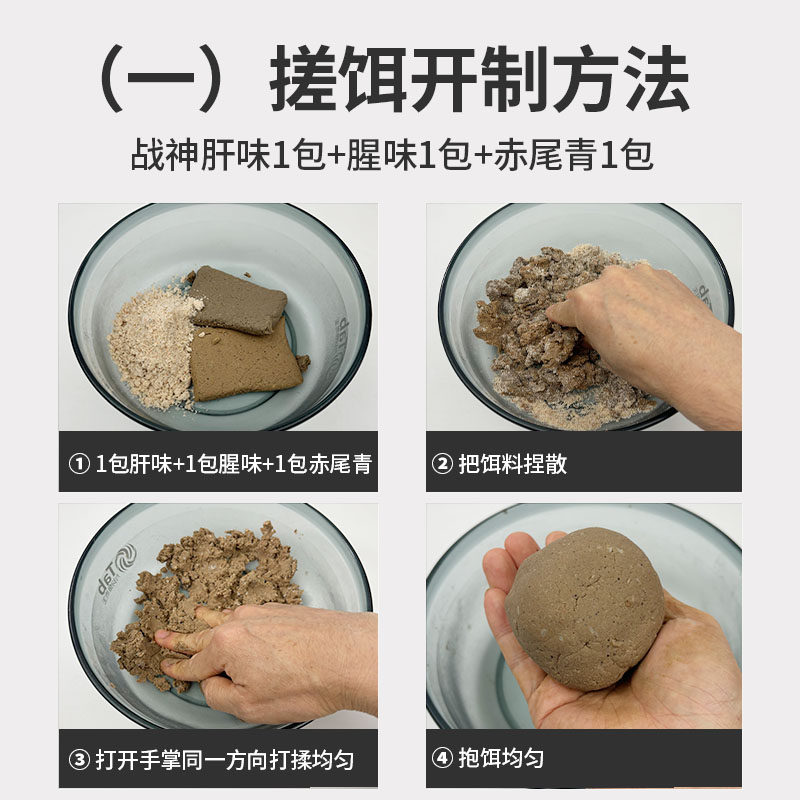 （一）搓饵开制方法

战神肝味1包+腥味1包+赤尾青1包

① 1包肝味+1包腥味+1包赤尾青

② 把饵料捏散

③ 打开手掌同一方向打揉均匀

④ 抱饵均匀