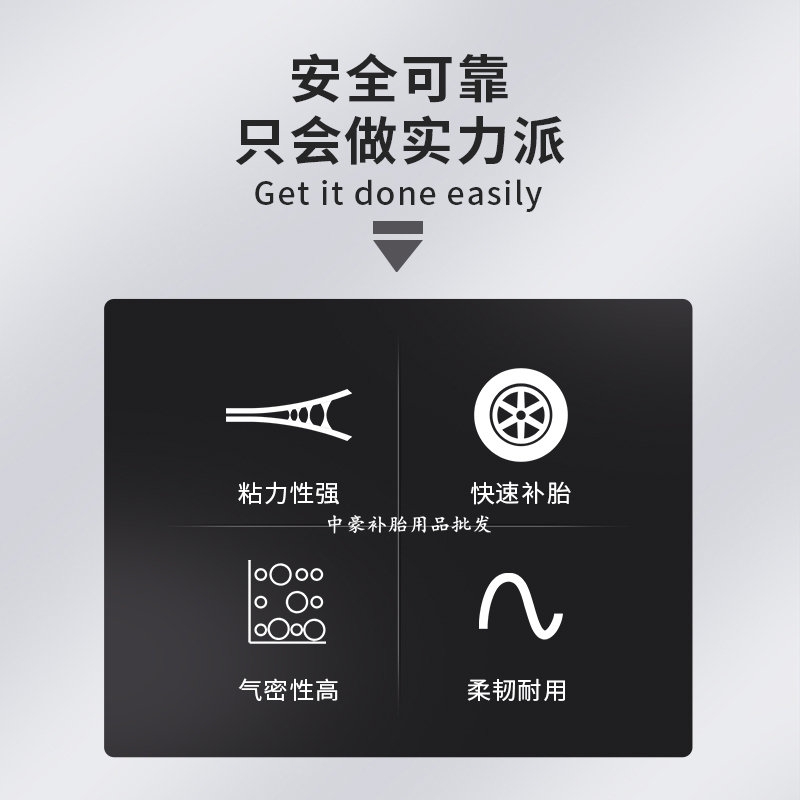 安全可靠
只会做实力派
Get it done easily

粘力性强

快速补胎

气密性高

柔韧耐用

中豪补胎用品批发