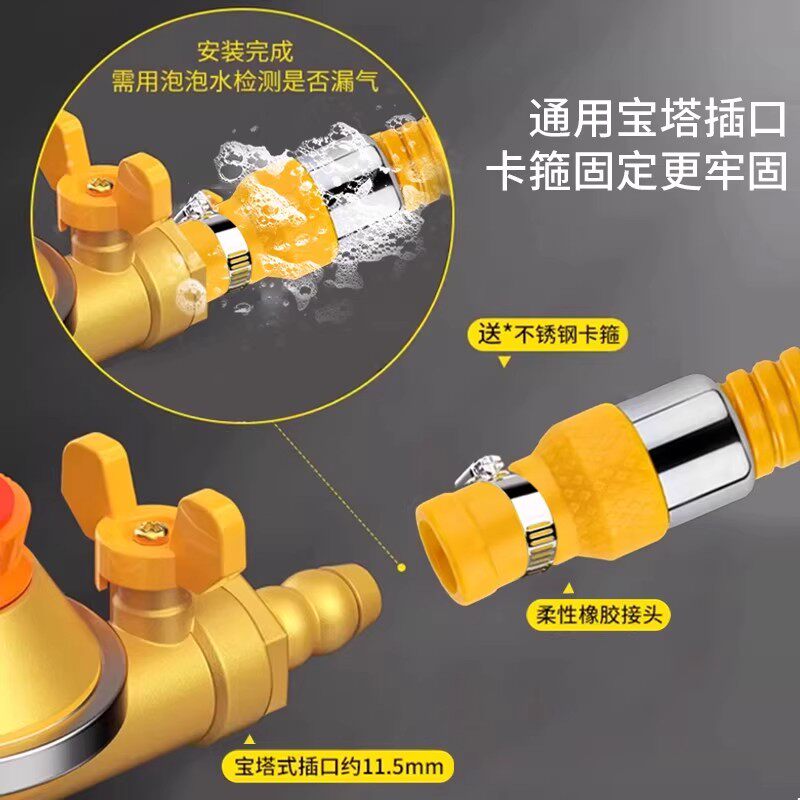 安装完成
需用泡泡水检测是否漏气

通用宝塔插口
卡箍固定更牢固

送*不锈钢卡箍

柔性橡胶接头

宝塔式插口约11.5mm