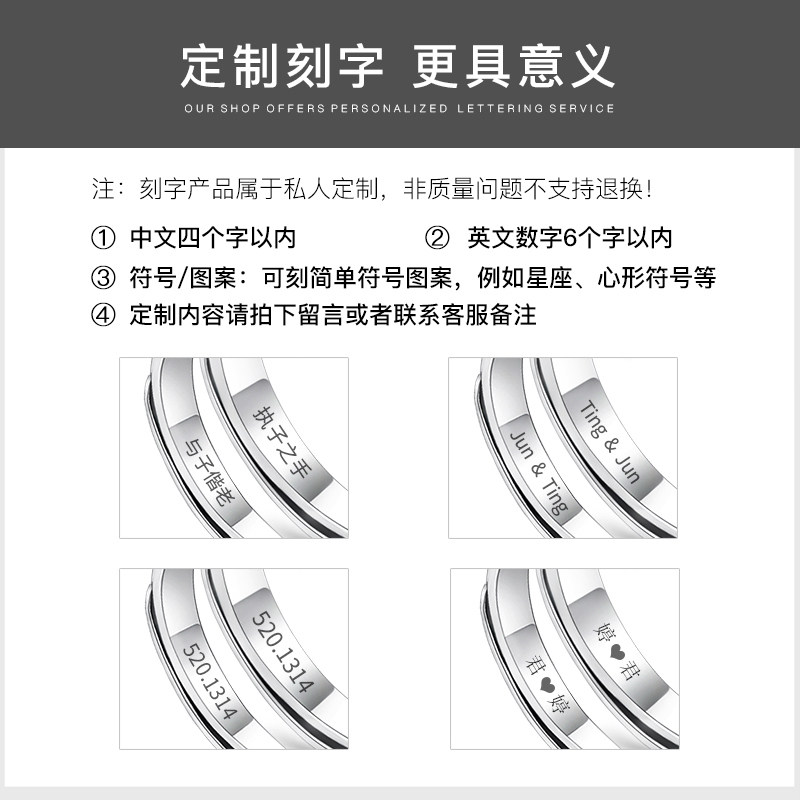 定制刻字 更具意义

OUR SHOP OFFERS PERSONALIZED LETTERING SERVICE

注：刻字产品属于私人定制，非质量问题不支持退换！

① 中文四个字以内

② 英文数字6个字以内

③ 符号/图案：可刻简单符号图案，例如星座、心形符号等

④ 定制内容请拍下留言或者联系客服备注

与子偕老

执子之手

Jun & Ting

Ting & Jun

520.1314

520.1314

君♥婷

婷♥君