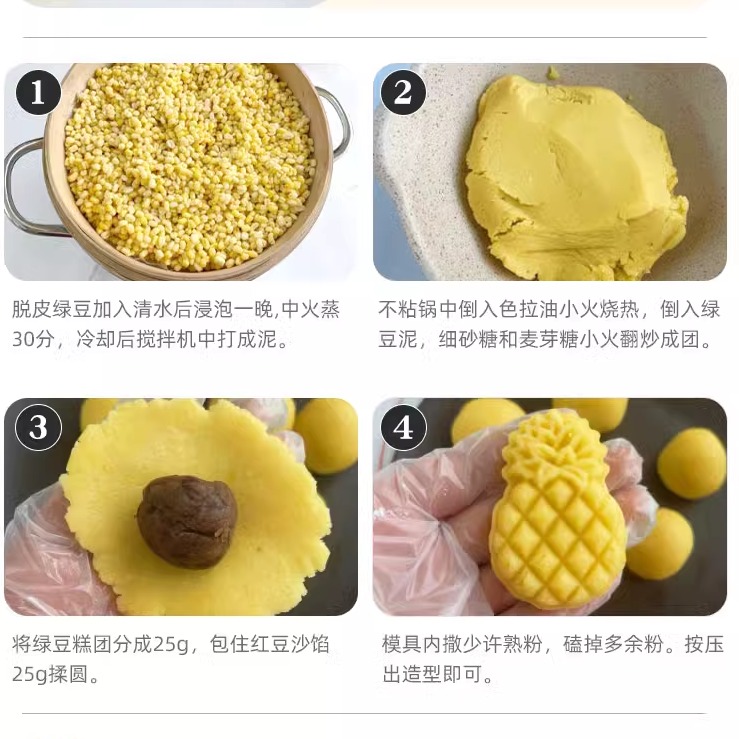 1

脱皮绿豆加入清水后浸泡一晚,中火蒸30分，冷却后搅拌机中打成泥。

2

不粘锅中倒入色拉油小火烧热，倒入绿豆泥，细砂糖和麦芽糖小火翻炒成团。

3

将绿豆糕团分成25g，包住红豆沙馅25g揉圆。

4

模具内撒少许熟粉，磕掉多余粉。按压出造型即可。