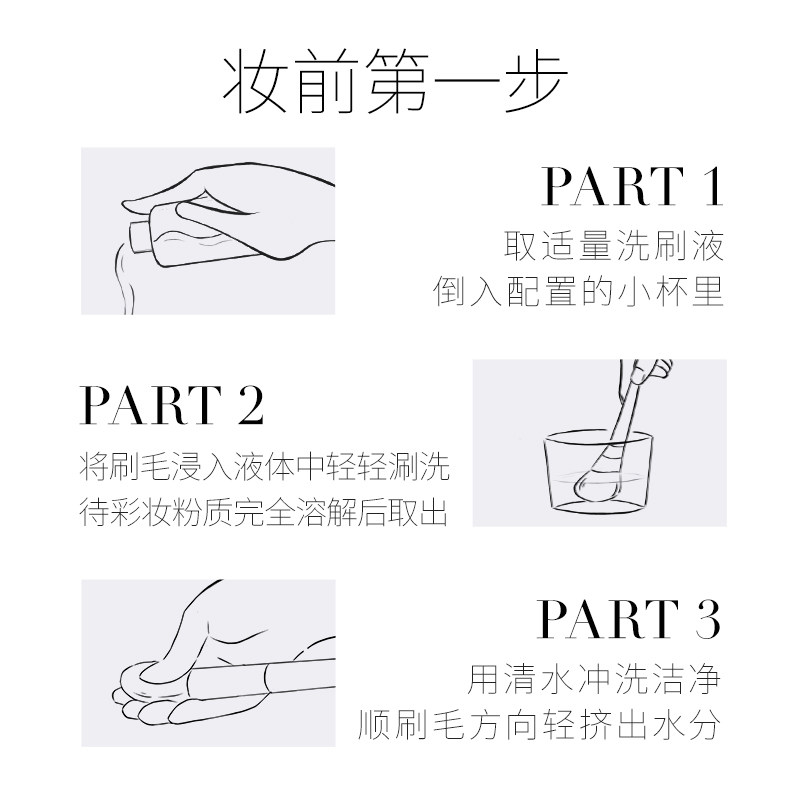 妆前第一步

PART 1
取适量洗刷液
倒入配置的小杯里

PART 2
将刷毛浸入液体中轻轻涮洗
待彩妆粉质完全溶解后取出

PART 3
用清水冲洗洁净
顺刷毛方向轻挤出水分