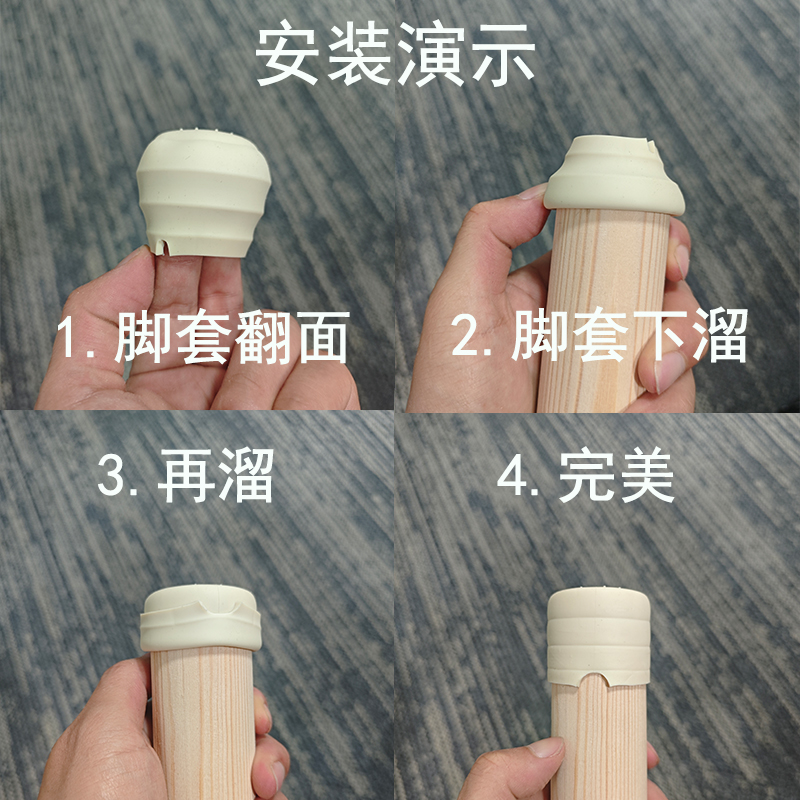 安装演示

1. 脚套翻面

2. 脚套下溜

3. 再溜

4. 完美