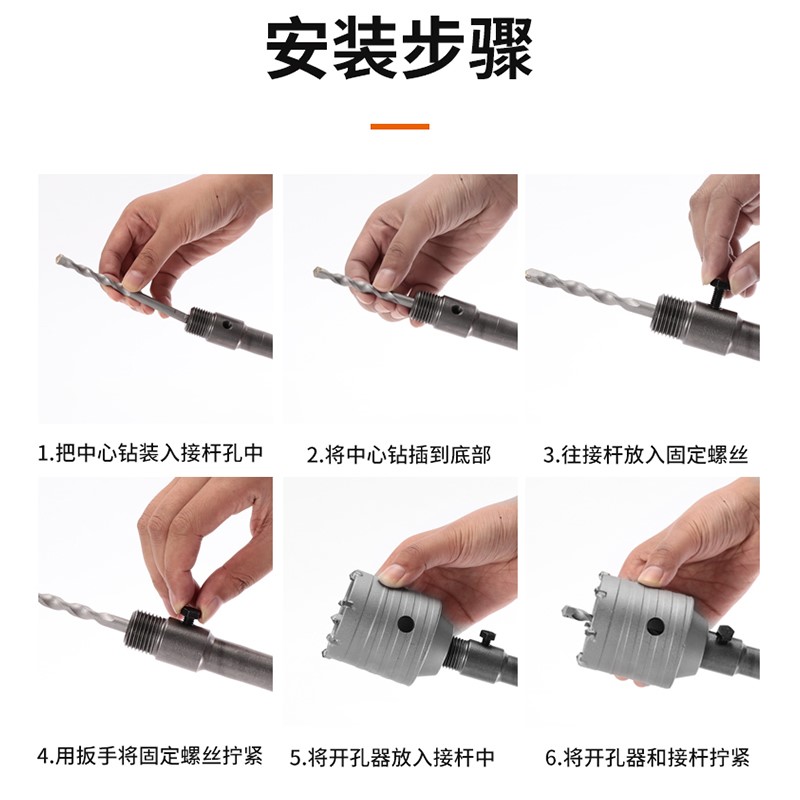 安装步骤

1.把中心钻装入接杆孔中

2.将中心钻插到底部

3.往接杆放入固定螺丝

4.用扳手将固定螺丝拧紧

5.将开孔器放入接杆中

6.将开孔器和接杆拧紧