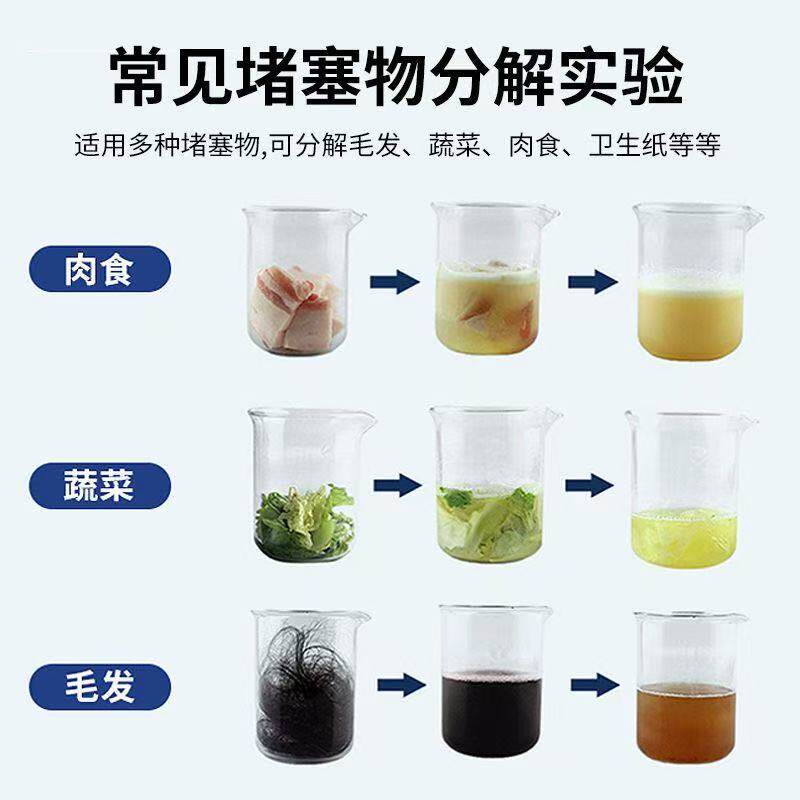 常见堵塞物分解实验

适用多种堵塞物,可分解毛发、蔬菜、肉食、卫生纸等等

肉食

蔬菜

毛发