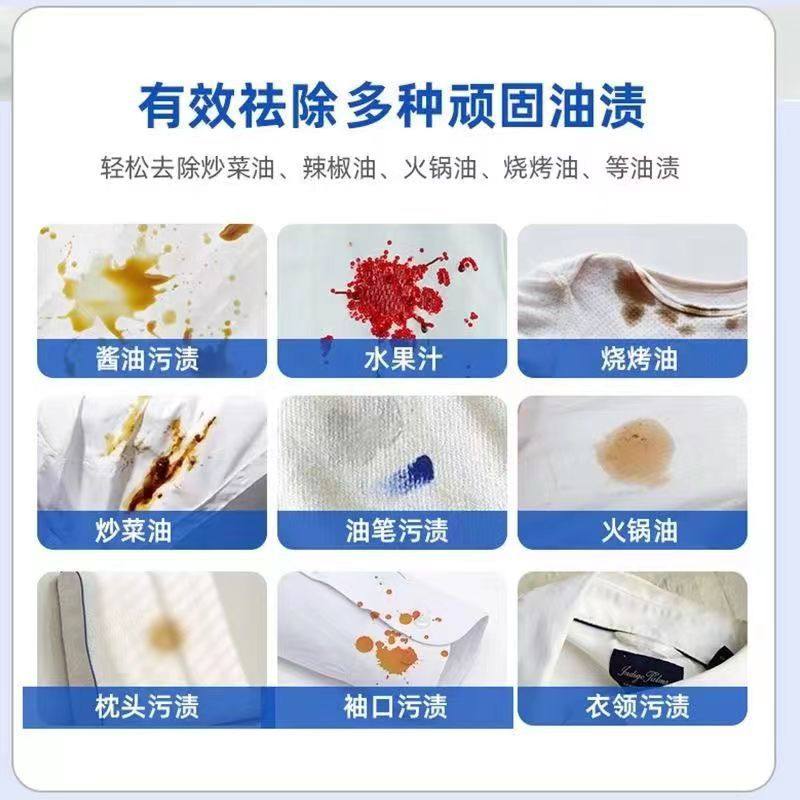 有效祛除多种顽固油渍

轻松去除炒菜油、辣椒油、火锅油、烧烤油、等油渍

酱油污渍

水果汁

烧烤油

炒菜油

油笔污渍

火锅油

枕头污渍

袖口污渍

衣领污渍