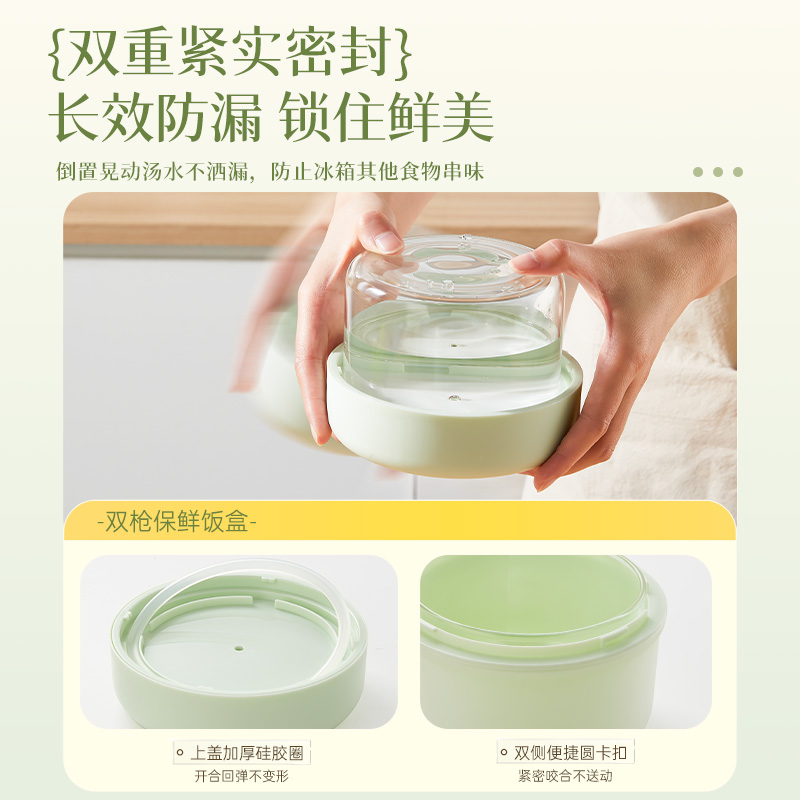 {双重紧实密封}
长效防漏 锁住鲜美

倒置晃动汤水不洒漏，防止冰箱其他食物串味

-双枪保鲜饭盒-

上盖加厚硅胶圈
开合回弹不变形

双侧便捷圆卡扣
紧密咬合不送动