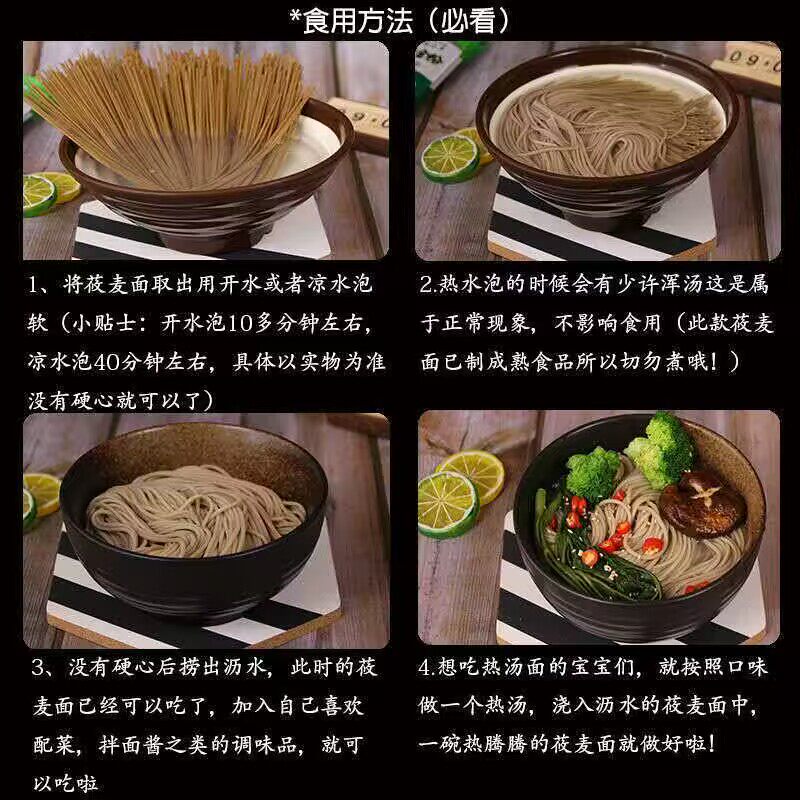 *食用方法（必看）

1、将莜麦面取出用开水或者凉水泡软（小贴士：开水泡10多分钟左右，凉水泡40分钟左右，具体以实物为准没有硬心就可以了）

2.热水泡的时候会有少许浑汤这是属于正常现象，不影响食用（此款莜麦面已制成熟食品所以切勿煮哦！）

3、没有硬心后捞出沥水，此时的莜麦面已经可以吃了，加入自己喜欢配菜，拌面酱之类的调味品，就可以吃啦

4.想吃热汤面的宝宝们，就按照口味做一个热汤，浇入沥水的莜麦面中，一碗热腾腾的莜麦面就做好啦！