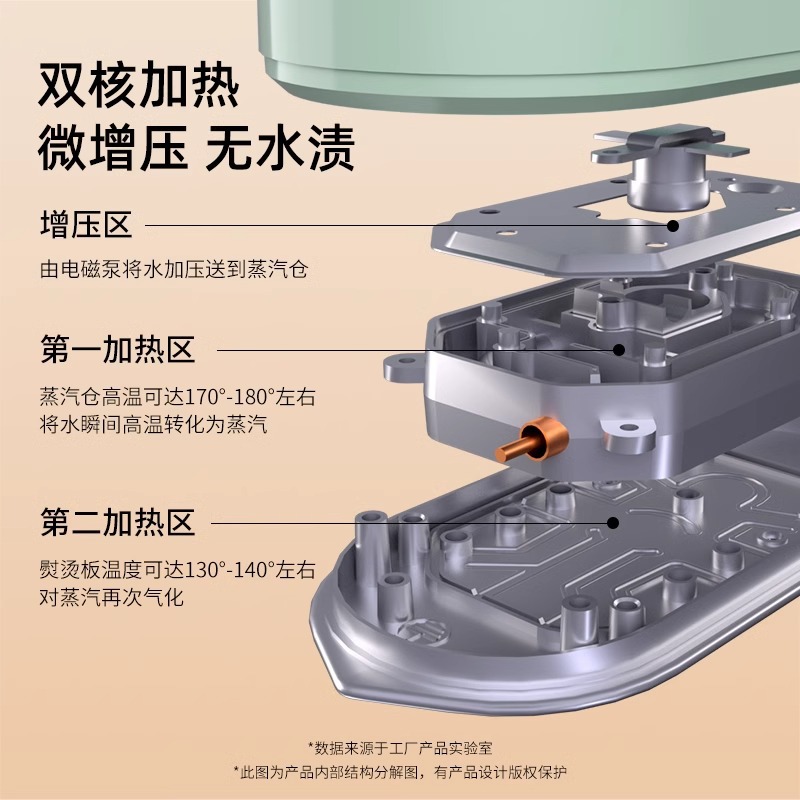 双核加热
微增压 无水渍

增压区

由电磁泵将水加压送到蒸汽仓

第一加热区

蒸汽仓高温可达170°-180°左右
将水瞬间高温转化为蒸汽

第二加热区

熨烫板温度可达130°-140°左右
对蒸汽再次气化

*数据来源于工厂产品实验室
*此图为产品内部结构分解图，有产品设计版权保护