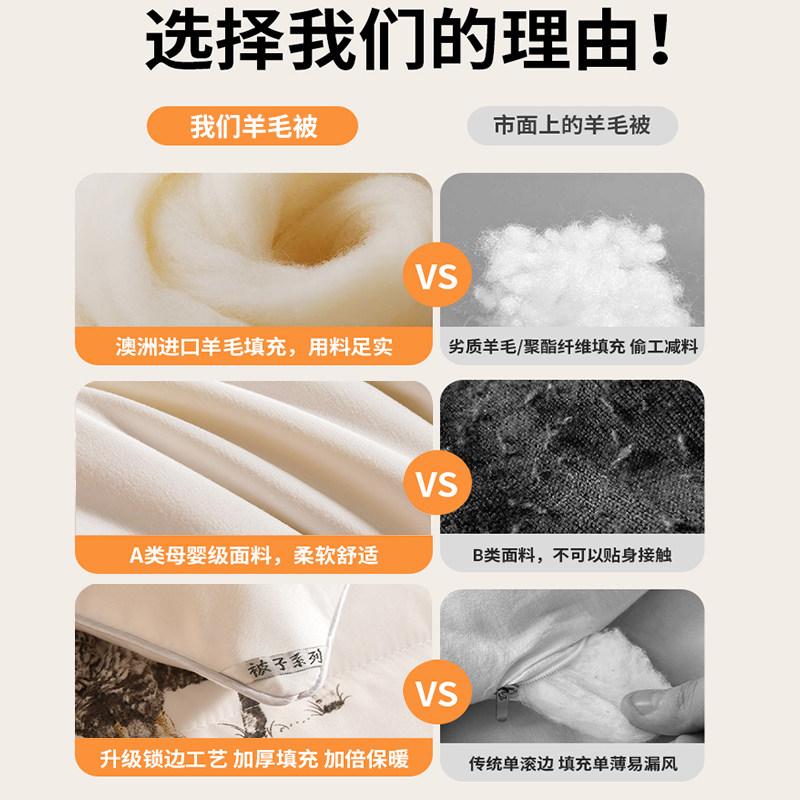 选择我们的理由！

我们羊毛被

市面上的羊毛被

VS

澳洲进口羊毛填充，用料足实

劣质羊毛/聚酯纤维填充 偷工减料

VS

A类母婴级面料，柔软舒适

B类面料，不可以贴身接触

被子系列

VS

升级锁边工艺 加厚填充 加倍保暖

传统单滚边 填充单薄易漏风