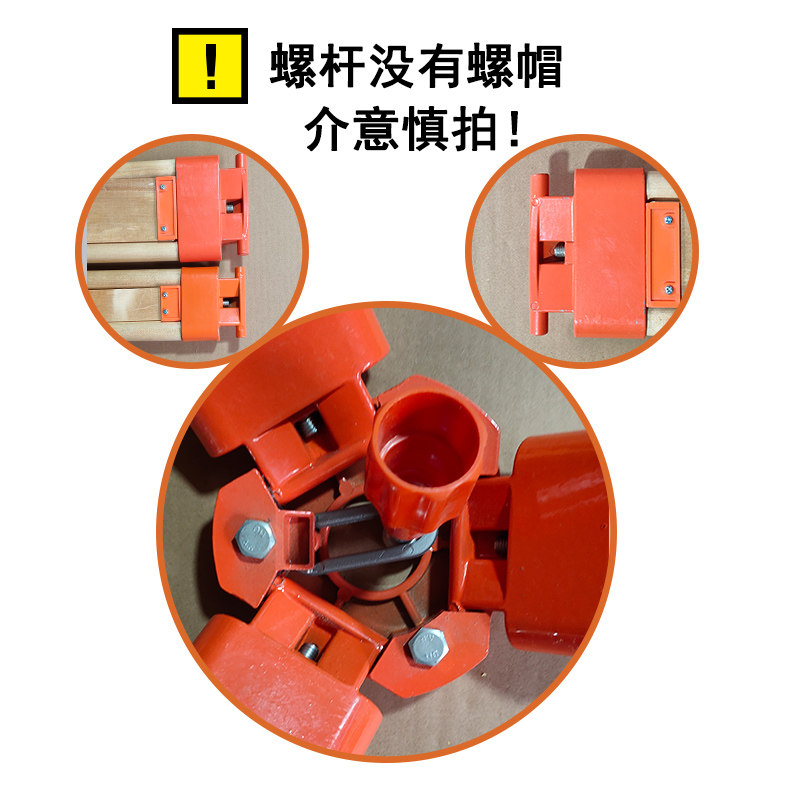 !
螺杆没有螺帽
介意慎拍！