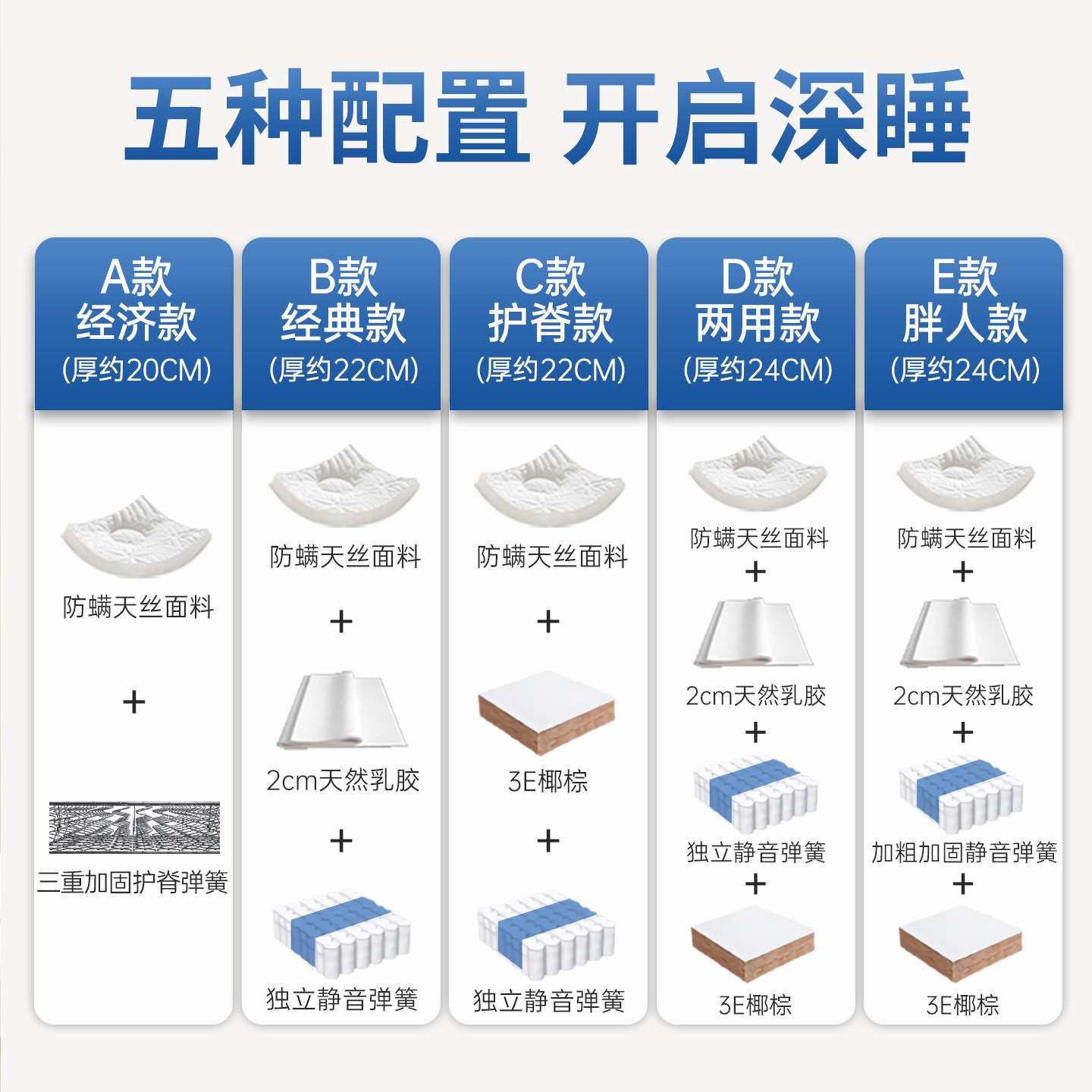 五种配置 开启深睡

A款
经济款
(厚约20CM)

防螨天丝面料
+
三重加固护脊弹簧

B款
经典款
(厚约22CM)

防螨天丝面料
+
2cm天然乳胶
+
独立静音弹簧

C款
护脊款
(厚约22CM)

防螨天丝面料
+
3E椰棕
+
独立静音弹簧

D款
两用款
(厚约24CM)

防螨天丝面料
+
2cm天然乳胶
+
独立静音弹簧
+
3E椰棕

E款
胖人款
(厚约24CM)

防螨天丝面料
+
2cm天然乳胶
+
加粗加固静音弹簧
+
3E椰棕