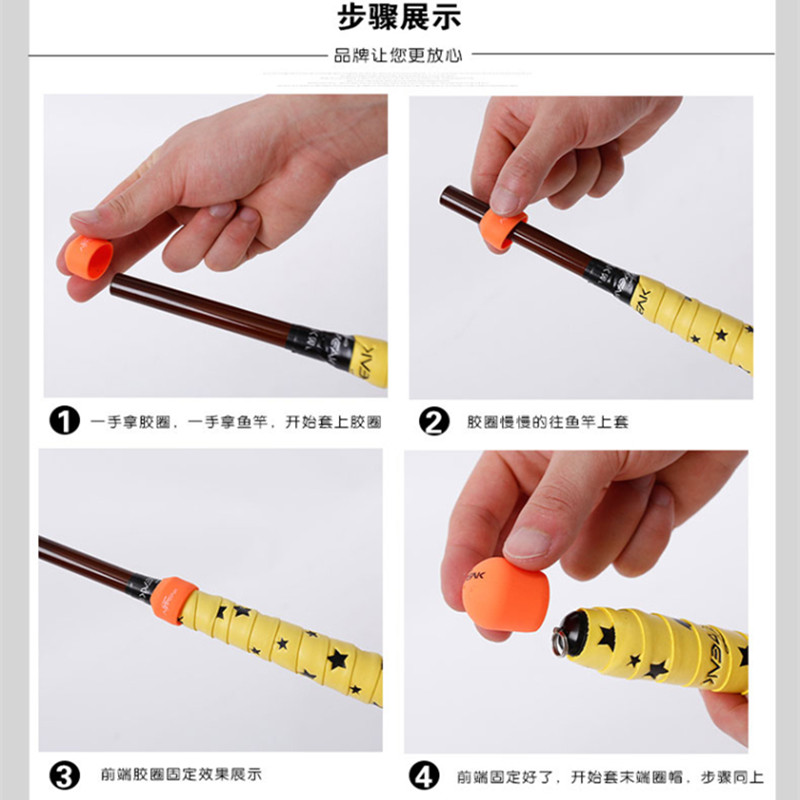 步骤展示

品牌让您更放心

1 一手拿胶圈，一手拿鱼竿，开始套上胶圈

2 胶圈慢慢的往鱼竿上套

3 前端胶圈固定效果展示

4 前端固定好了，开始套末端圈帽，步骤同上