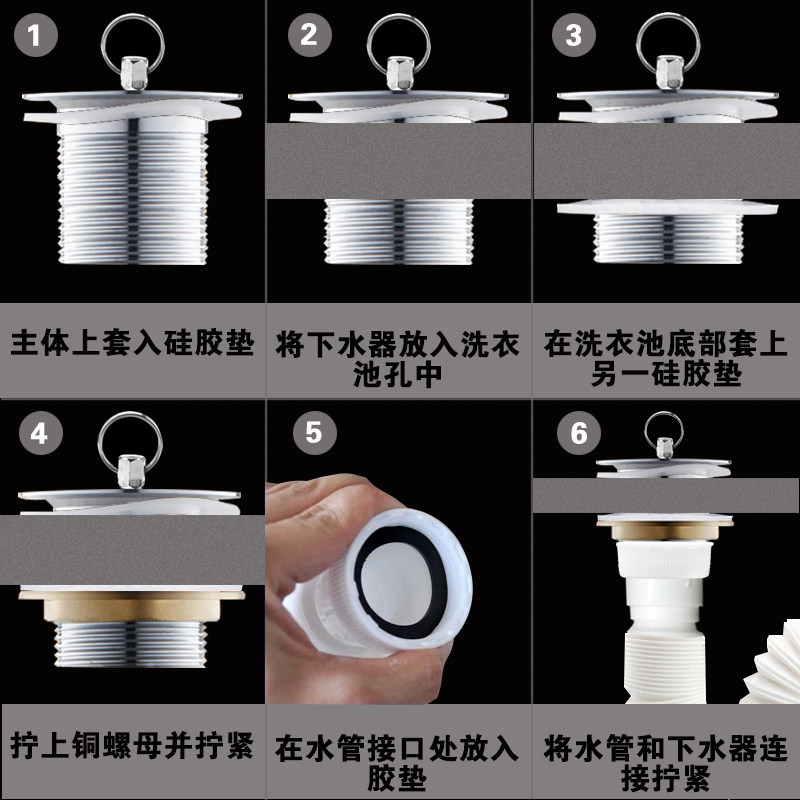 1

主体上套入硅胶垫

2

将下水器放入洗衣池孔中

3

在洗衣池底部套上另一硅胶垫

4

拧上铜螺母并拧紧

5

在水管接口处放入胶垫

6

将水管和下水器连接拧紧