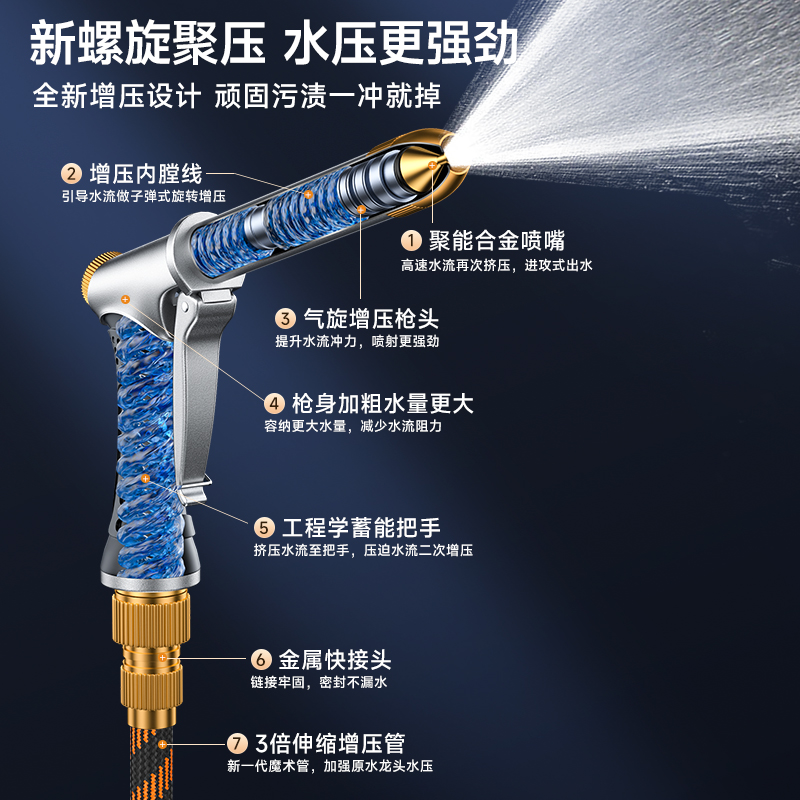 新螺旋聚压 水压更强劲
全新增压设计 顽固污渍一冲就掉

2 增压内膛线
引导水流做子弹式旋转增压

1 聚能合金喷嘴
高速水流再次挤压，进攻式出水

3 气旋增压枪头
提升水流冲力，喷射更强劲

4 枪身加粗水量更大
容纳更大水量，减少水流阻力

5 工程学蓄能把手
挤压水流至把手，压迫水流二次增压

6 金属快接头
链接牢固，密封不漏水

7 3倍伸缩增压管
新一代魔术管，加强原水龙头水压