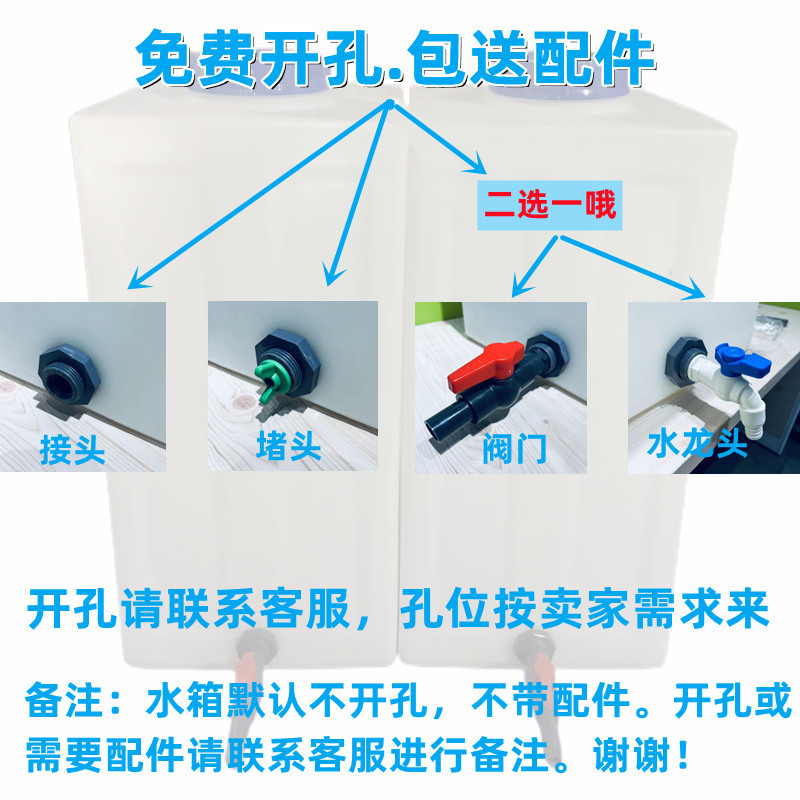 免费开孔.包送配件

二选一哦

接头

堵头

阀门

水龙头

开孔请联系客服，孔位按卖家需求来

备注：水箱默认不开孔，不带配件。开孔或需要配件请联系客服进行备注。谢谢！