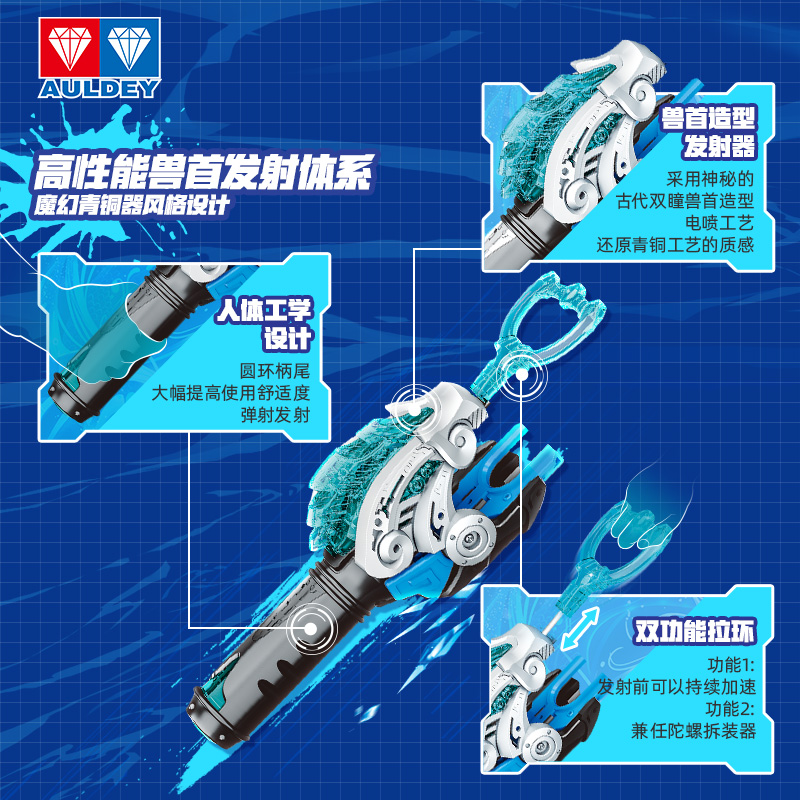 AULDEY

高性能兽首发射体系
魔幻青铜器风格设计

兽首造型
发射器
采用神秘的
古代双瞳兽首造型
电喷工艺
还原青铜工艺的质感

人体工学
设计
圆环柄尾
大幅提高使用舒适度
弹射发射

双功能拉环
功能1:
发射前可以持续加速
功能2:
兼任陀螺拆装器