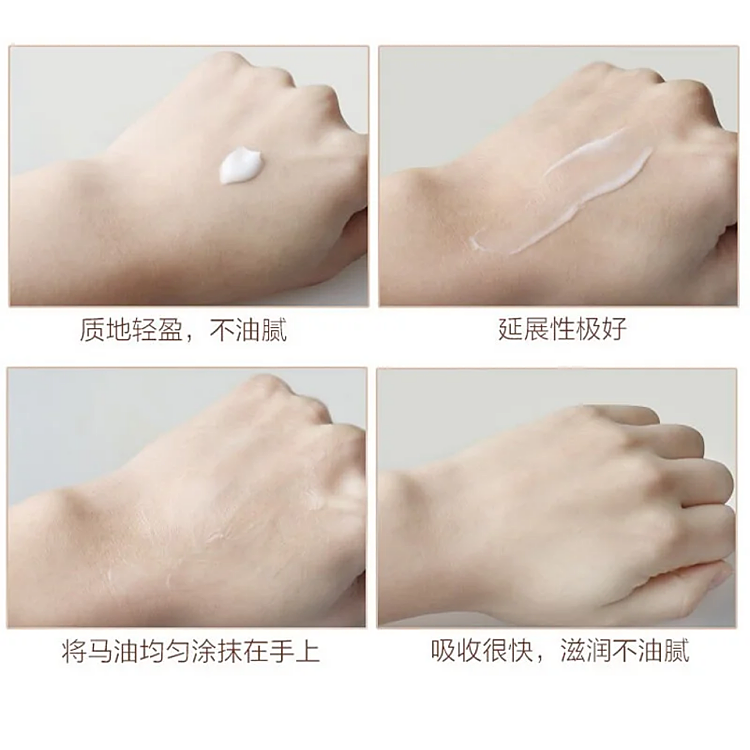 质地轻盈，不油腻

延展性极好

将马油均匀涂抹在手上

吸收很快，滋润不油腻