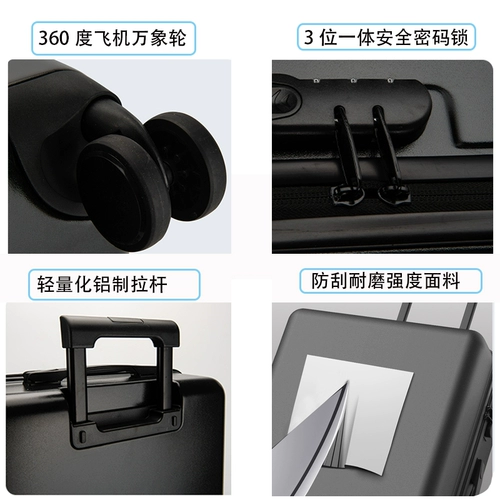 360 度飞机万象轮

3 位一体安全密码锁

轻量化铝制拉杆

防刮耐磨强度面料