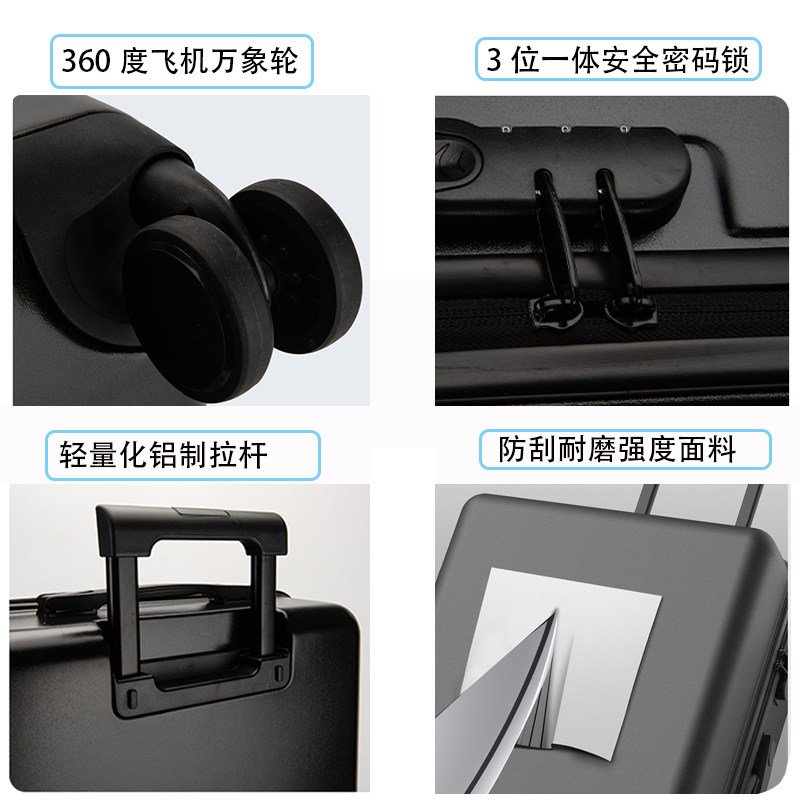 360 度飞机万象轮

3 位一体安全密码锁

轻量化铝制拉杆

防刮耐磨强度面料