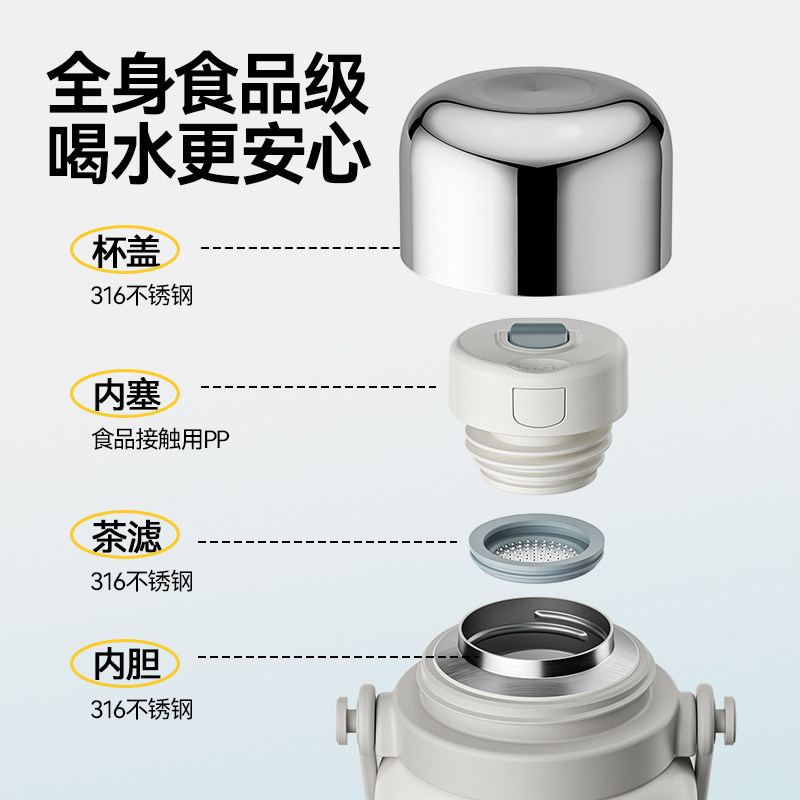 全身食品级
喝水更安心

杯盖
316不锈钢

内塞
食品接触用PP

茶滤
316不锈钢

内胆
316不锈钢