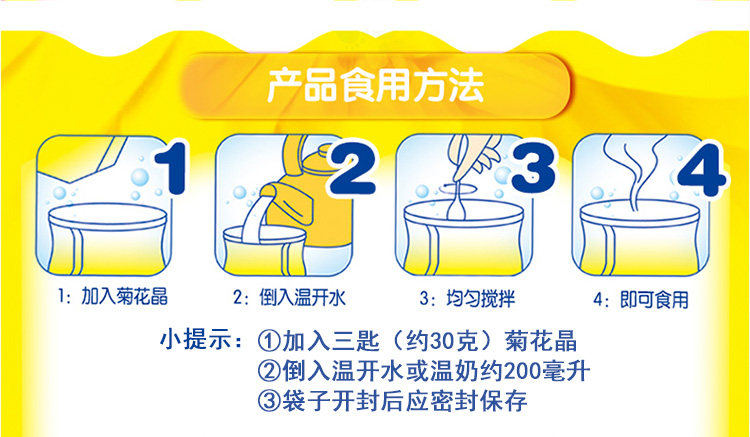 产品食用方法

1

2

3

4

1：加入菊花晶

2：倒入温开水

3：均匀搅拌

4：即可食用

小提示：①加入三匙（约30克）菊花晶
②倒入温开水或温奶约200毫升
③袋子开封后应密封保存