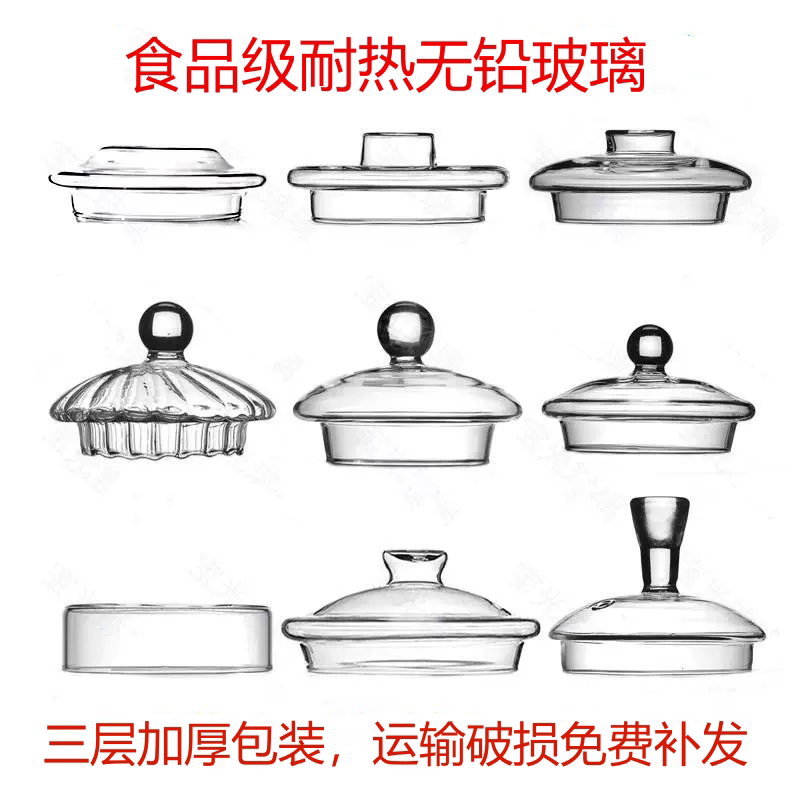 食品级耐热无铅玻璃

三层加厚包装，运输破损免费补发