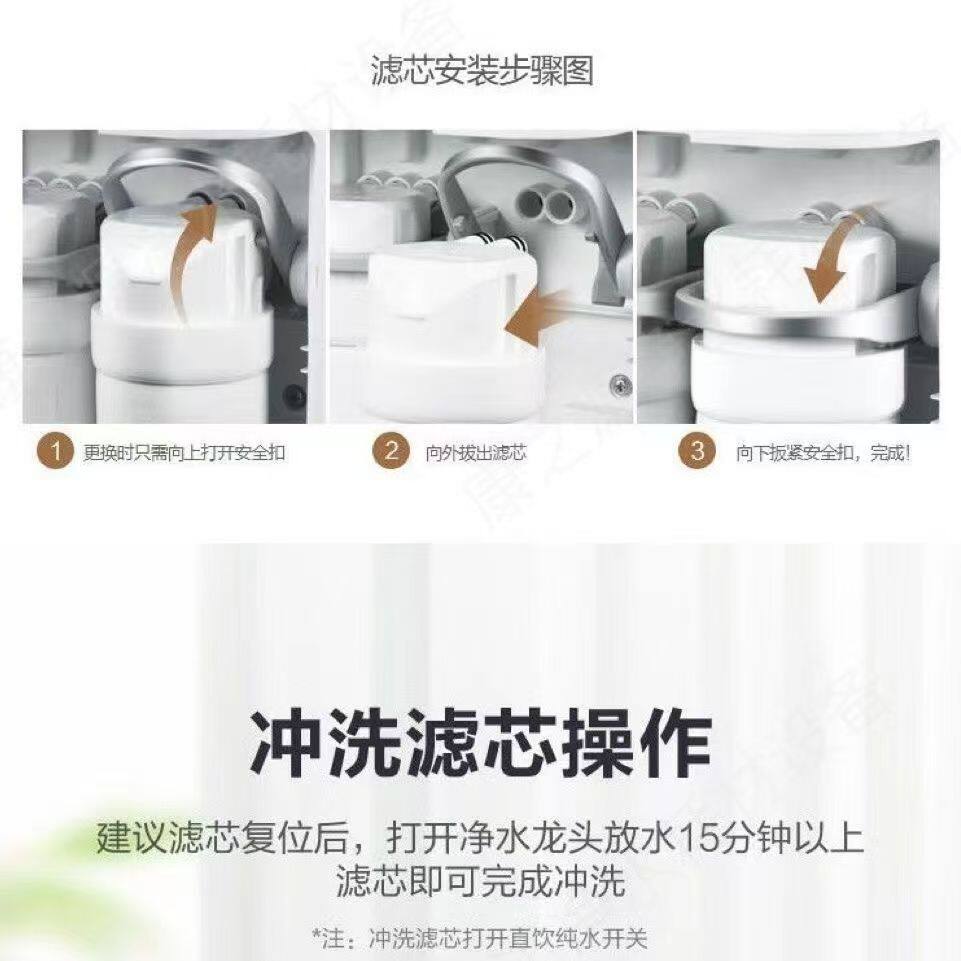 滤芯安装步骤图

1 更换时只需向上打开安全扣

2 向外拔出滤芯

3 向下扳紧安全扣，完成！

冲洗滤芯操作

建议滤芯复位后，打开净水龙头放水15分钟以上
滤芯即可完成冲洗

*注：冲洗滤芯打开直饮纯水开关