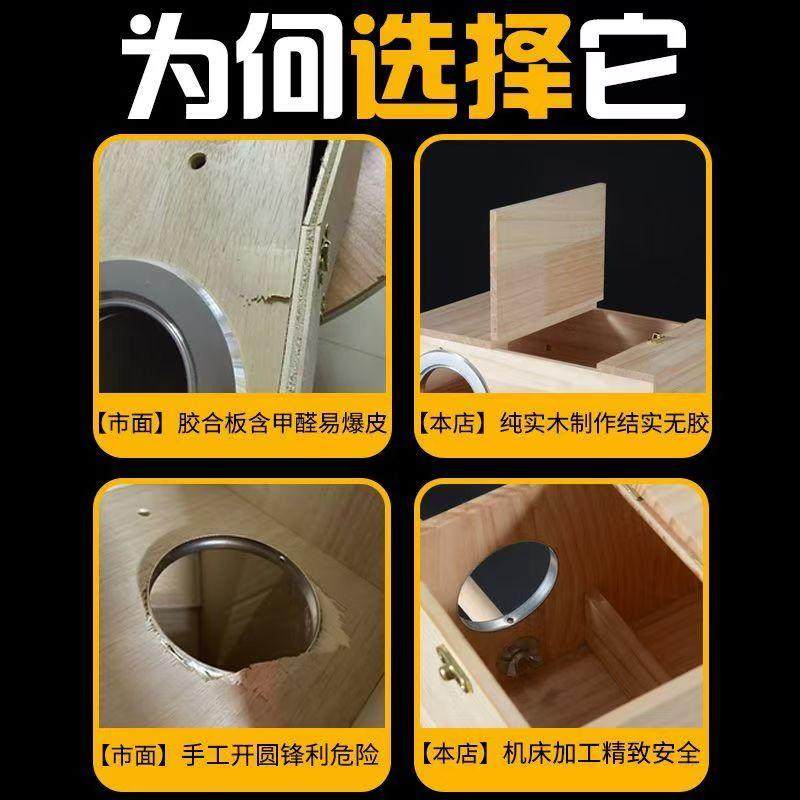 为何选择它

【市面】胶合板含甲醛易爆皮

【本店】纯实木制作结实无胶

【市面】手工开圆锋利危险

【本店】机床加工精致安全