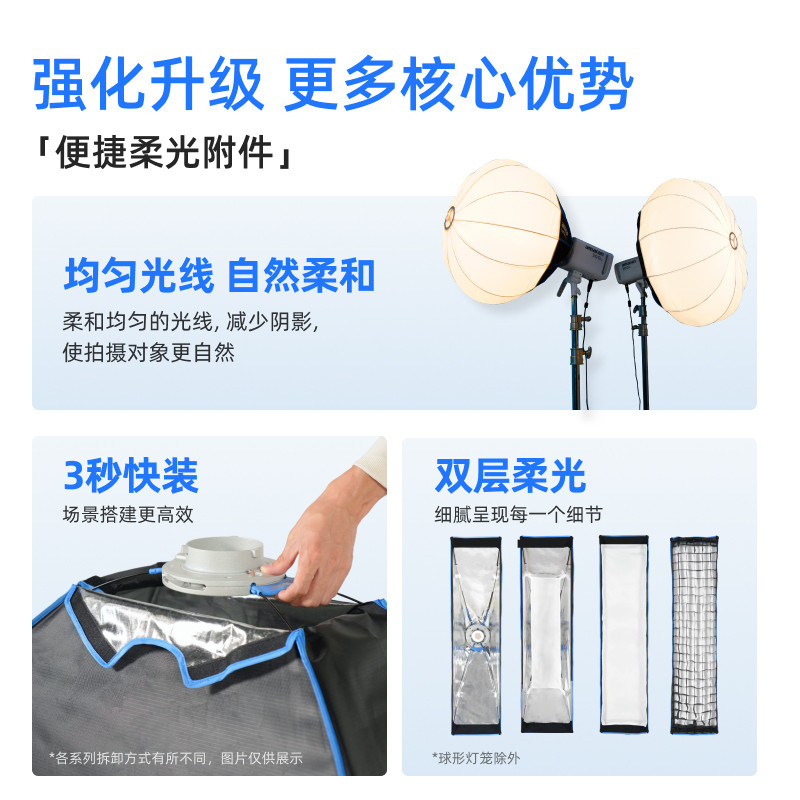 强化升级 更多核心优势

「便捷柔光附件」

均匀光线 自然柔和

柔和均匀的光线, 减少阴影,
使拍摄对象更自然

3秒快装

场景搭建更高效

*各系列拆卸方式有所不同，图片仅供展示

双层柔光

细腻呈现每一个细节

*球形灯笼除外